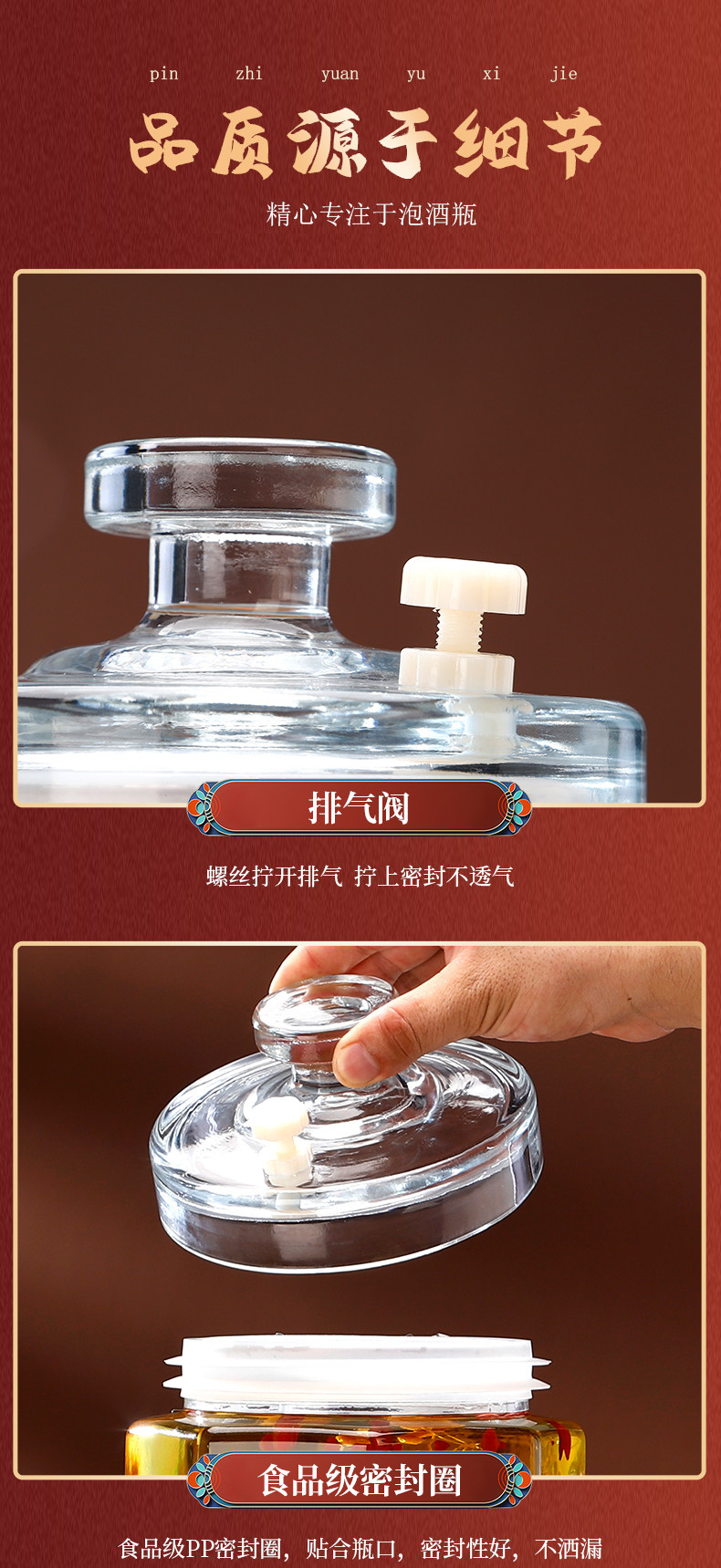 pin zhi yuan yu xi jie

品质源于细节

精心专注于泡酒瓶

排气阀

螺丝拧开排气 拧上密封不透气

食品级密封圈

食品级PP密封圈，贴合瓶口，密封性好，不洒漏