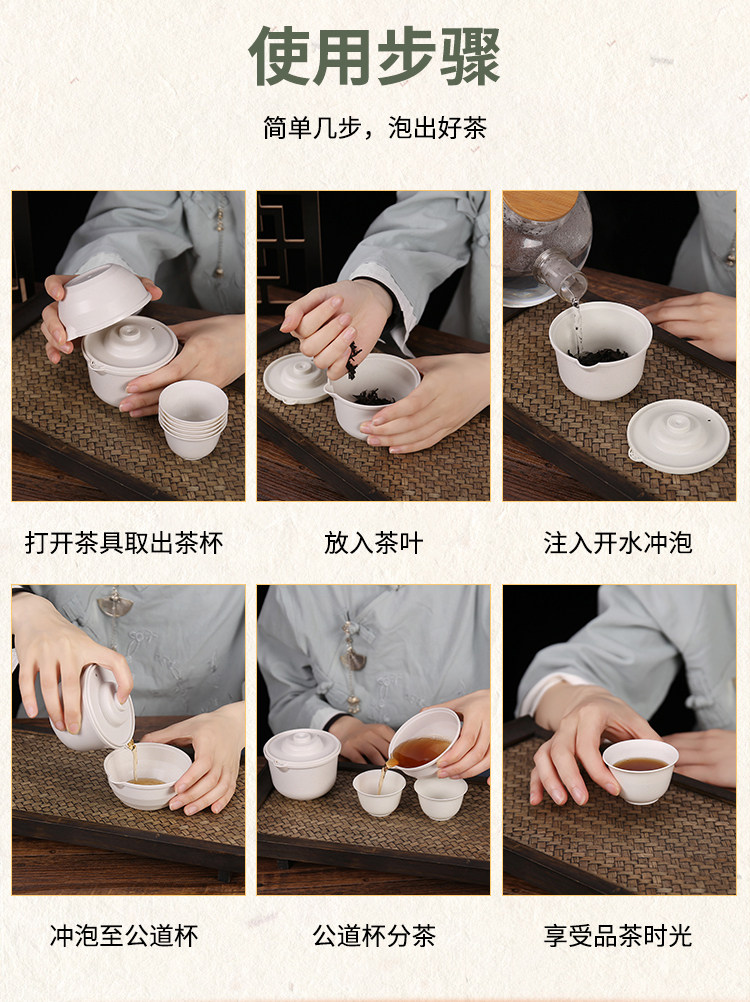 使用步骤

简单几步，泡出好茶

打开茶具取出茶杯

放入茶叶

注入开水冲泡

冲泡至公道杯

公道杯分茶

享受品茶时光