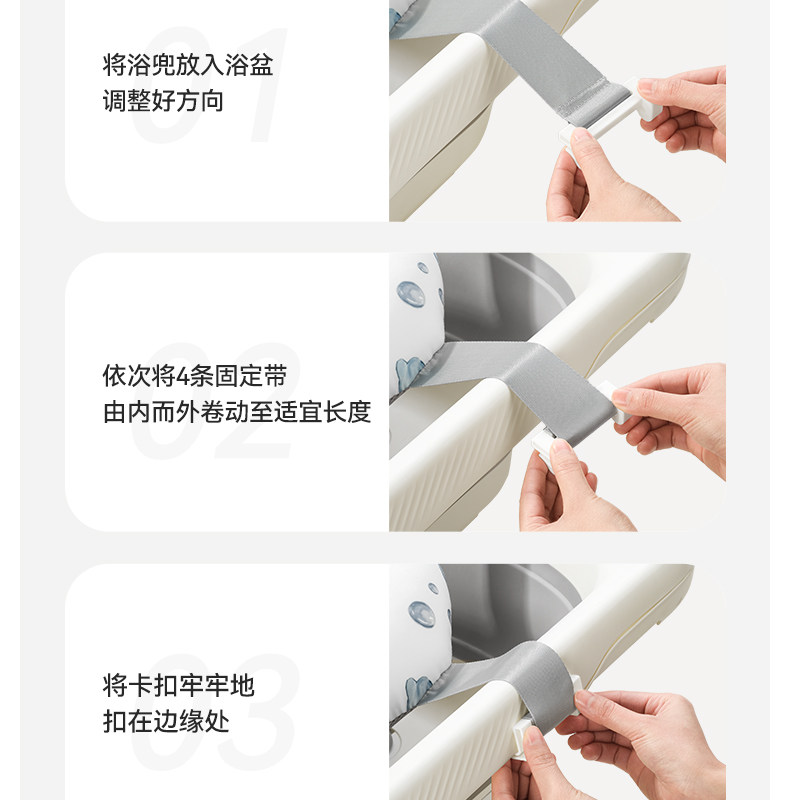 01

将浴兜放入浴盆
调整好方向

02

依次将4条固定带
由内而外卷动至适宜长度

03

将卡扣牢牢地
扣在边缘处