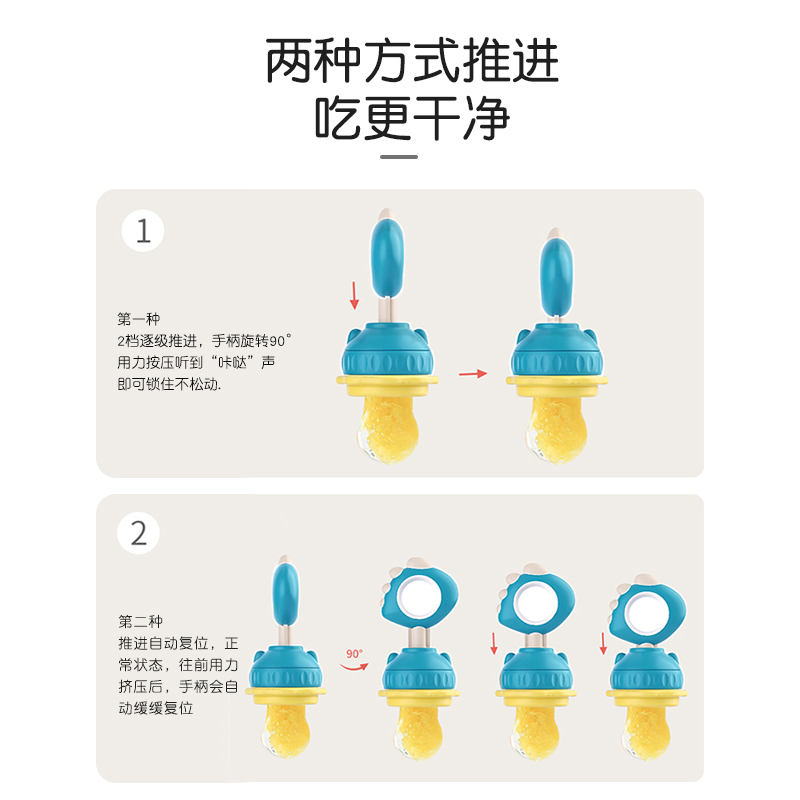 两种方式推进
吃更干净

1

第一种
2档逐级推进，手柄旋转90°用力按压听到“咔哒”声即可锁住不松动.

2

第二种
推进自动复位，正常状态，往前用力挤压后，手柄会自动缓缓复位

90°