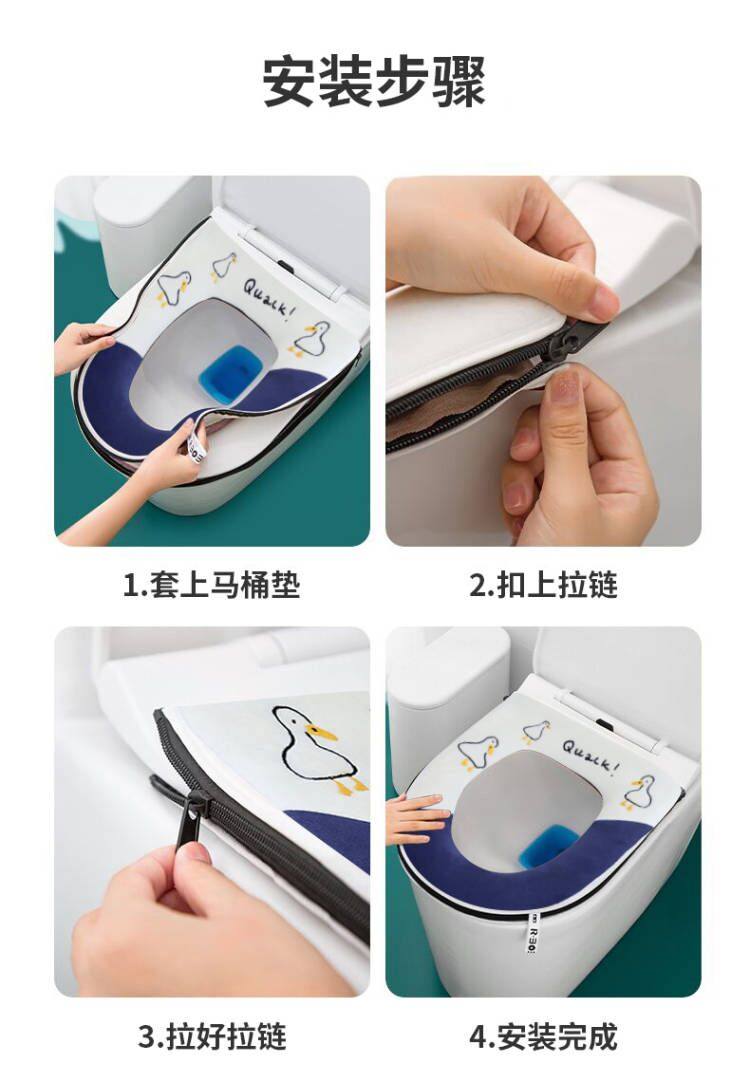 安装步骤

Quack!

1.套上马桶垫

2.扣上拉链

3.拉好拉链

Quack!

4.安装完成