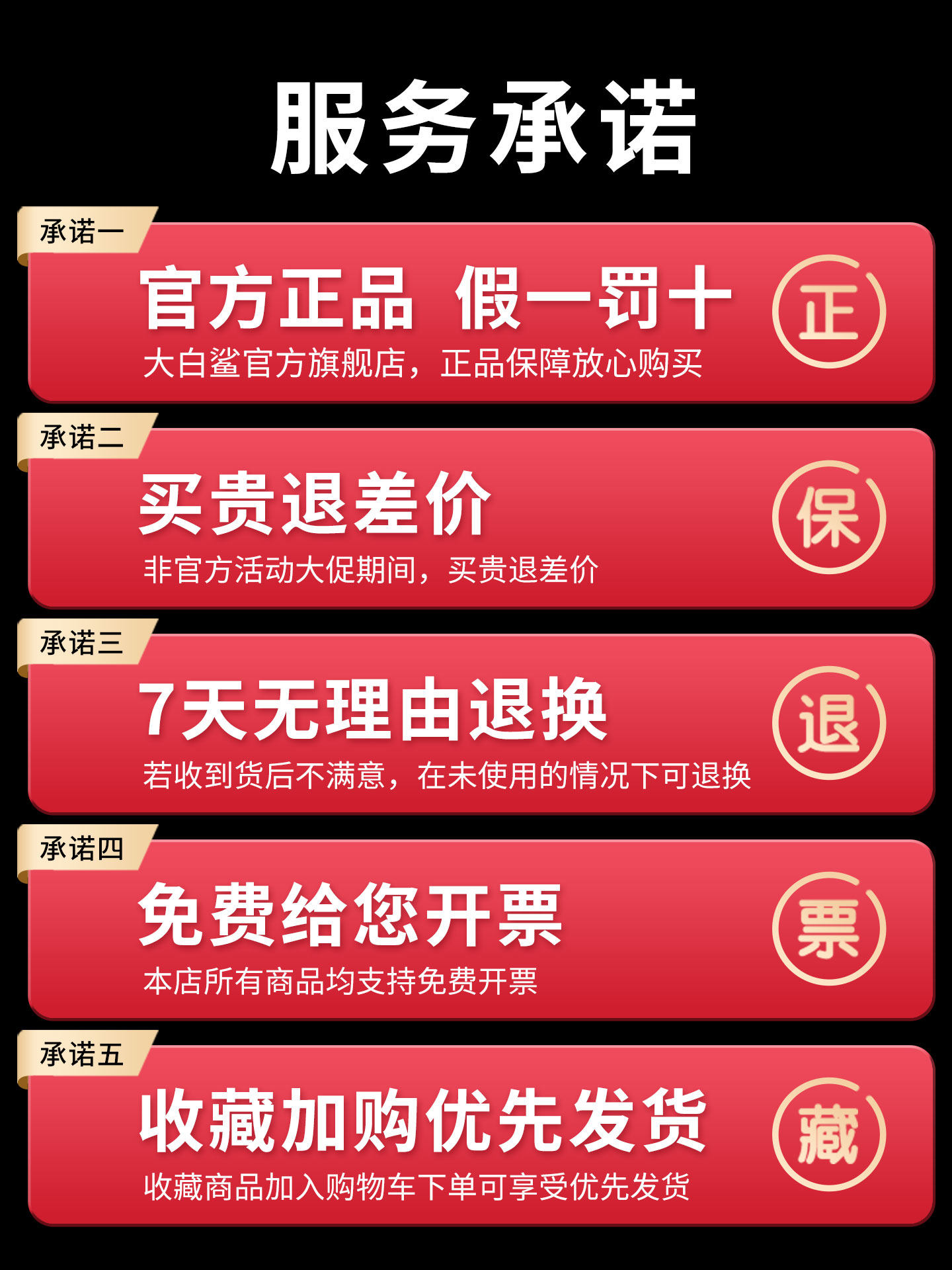 服务承诺

承诺一

官方正品 假一罚十

大白鲨官方旗舰店，正品保障放心购买

正

承诺二

买贵退差价

非官方活动大促期间，买贵退差价

保

承诺三

7天无理由退换

若收到货后不满意，在未使用的情况下可退换

退

承诺四

免费给您开票

本店所有商品均支持免费开票

票

承诺五

收藏加购优先发货

收藏商品加入购物车下单可享受优先发货

藏