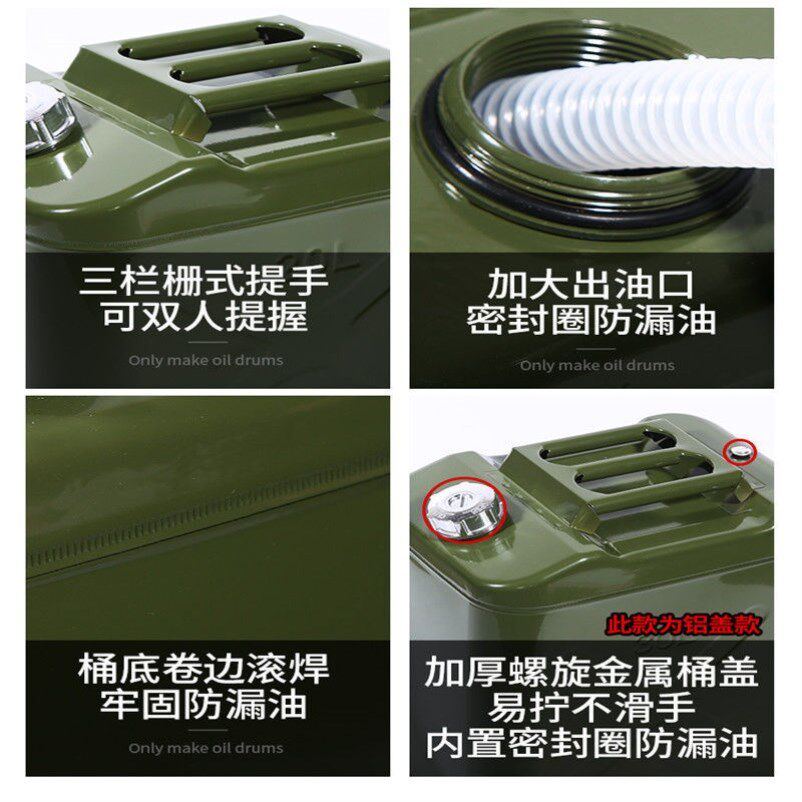 三栏栅式提手
可双人提握

Only make oil drums

加大出油口
密封圈防漏油

Only make oil drums

桶底卷边滚焊
牢固防漏油

Only make oil drums

此款为铝盖款

加厚螺旋金属桶盖
易拧不滑手
内置密封圈防漏油