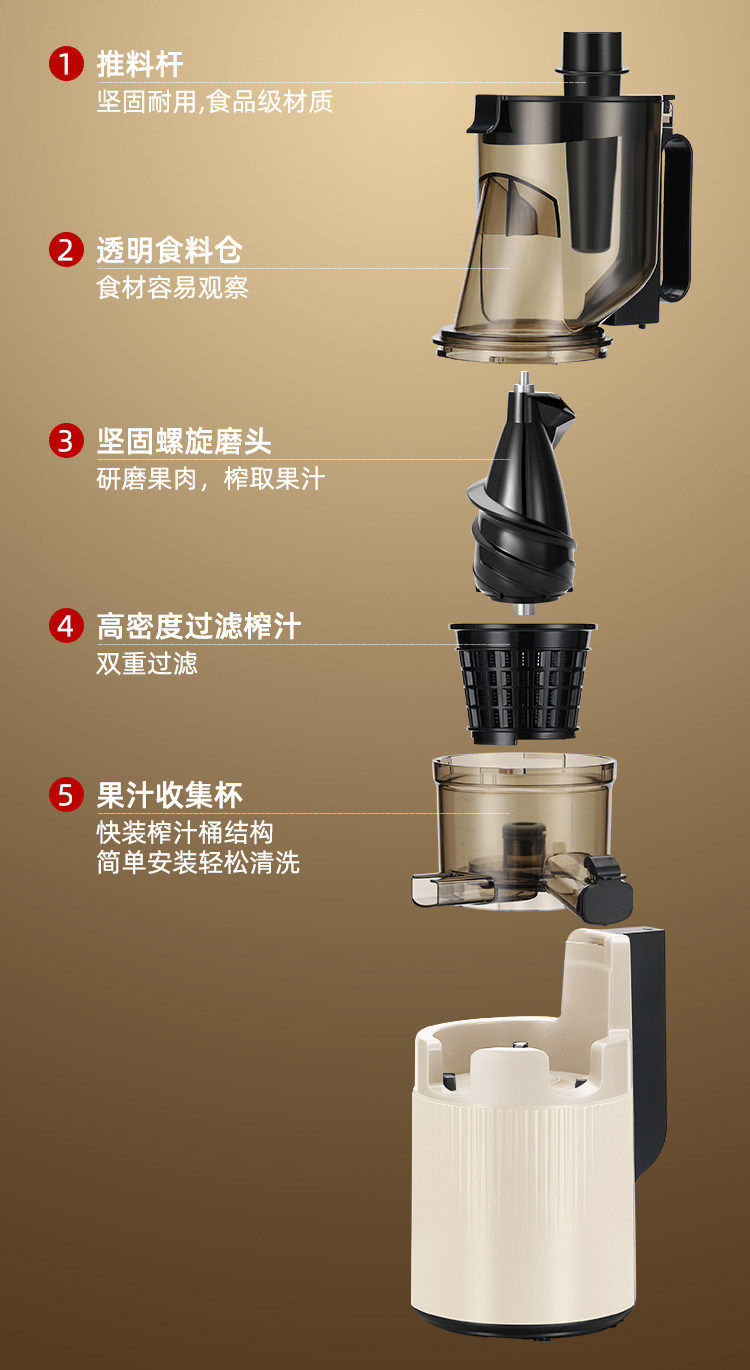 1 推料杆
坚固耐用,食品级材质

2 透明食料仓
食材容易观察

3 坚固螺旋磨头
研磨果肉，榨取果汁

4 高密度过滤榨汁
双重过滤

5 果汁收集杯
快装榨汁桶结构
简单安装轻松清洗