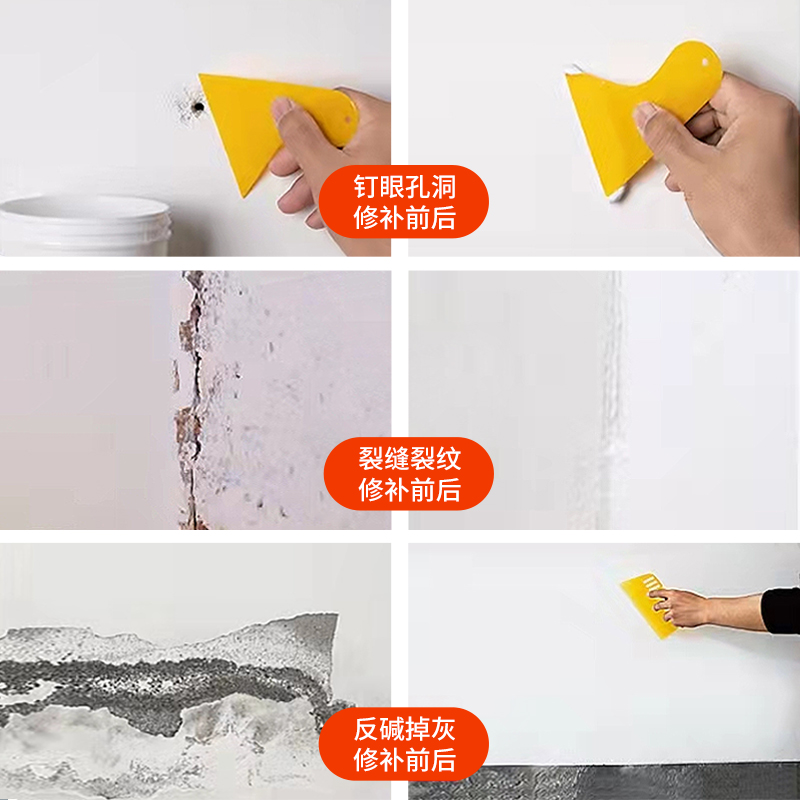 钉眼孔洞
修补前后

裂缝裂纹
修补前后

反碱掉灰
修补前后