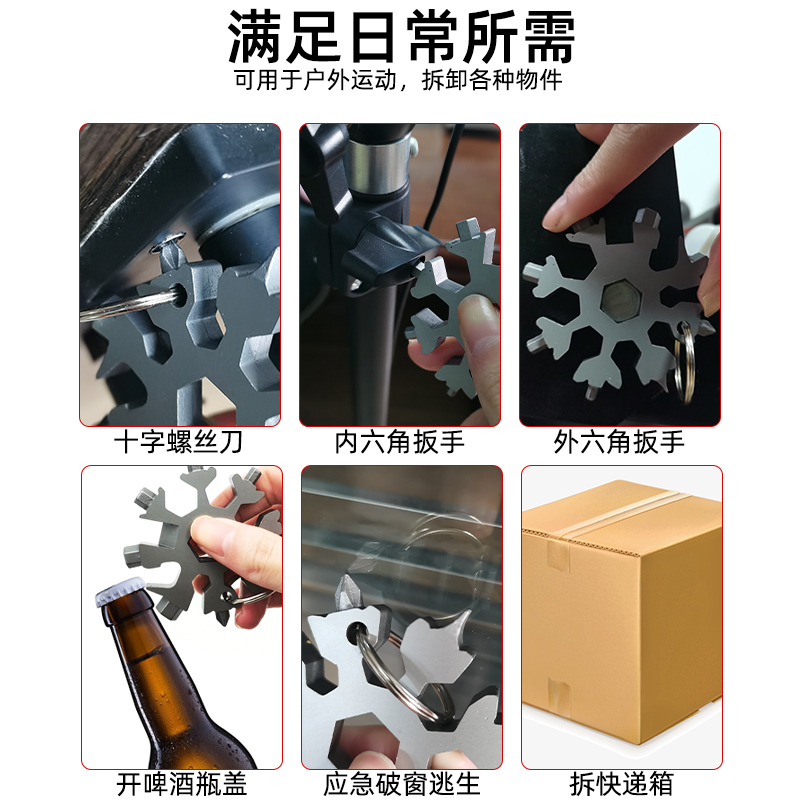 满足日常所需
可用于户外运动，拆卸各种物件

十字螺丝刀

内六角扳手

外六角扳手

开啤酒瓶盖

应急破窗逃生

拆快递箱