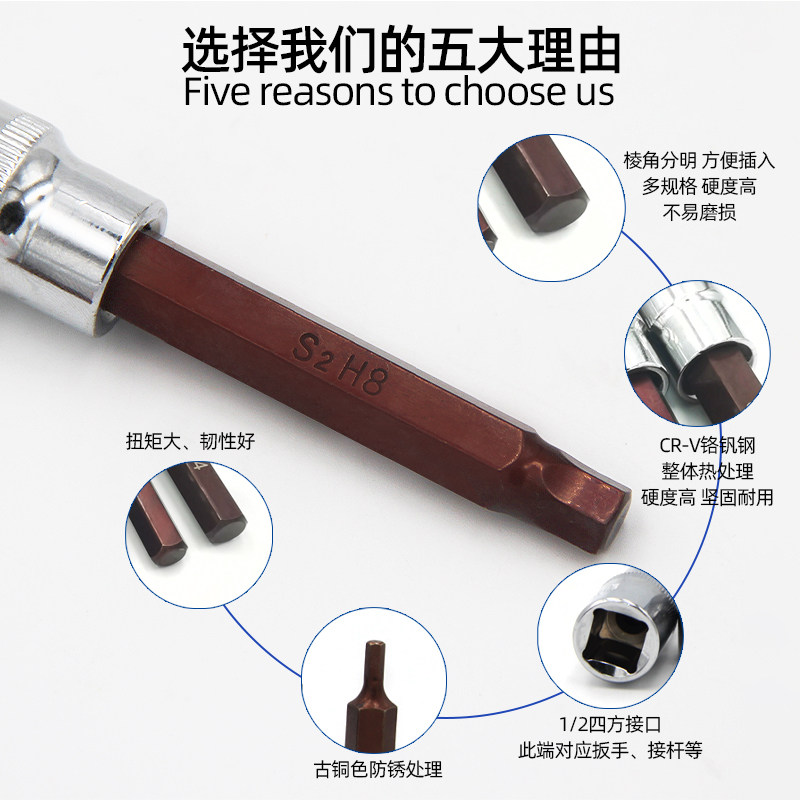 选择我们的五大理由
Five reasons to choose us

棱角分明 方便插入
多规格 硬度高
不易磨损

S2 H8

CR-V铬钒钢
整体热处理
硬度高 坚固耐用

扭矩大、韧性好

1/2四方接口
此端对应扳手、接杆等

古铜色防锈处理