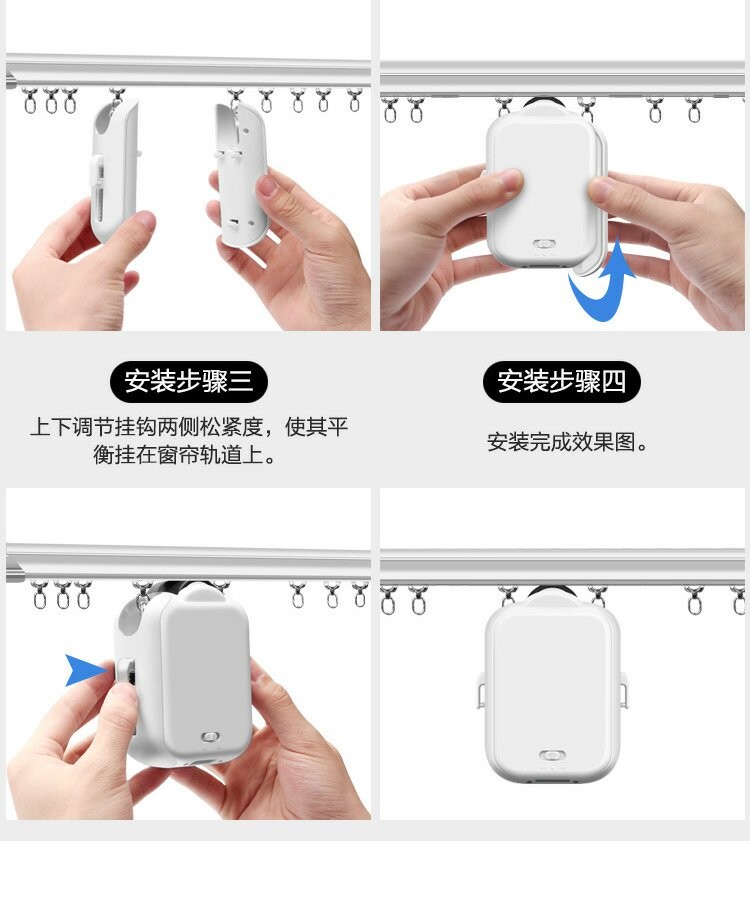 安装步骤三

上下调节挂钩两侧松紧度，使其平衡挂在窗帘轨道上。

安装步骤四

安装完成效果图。