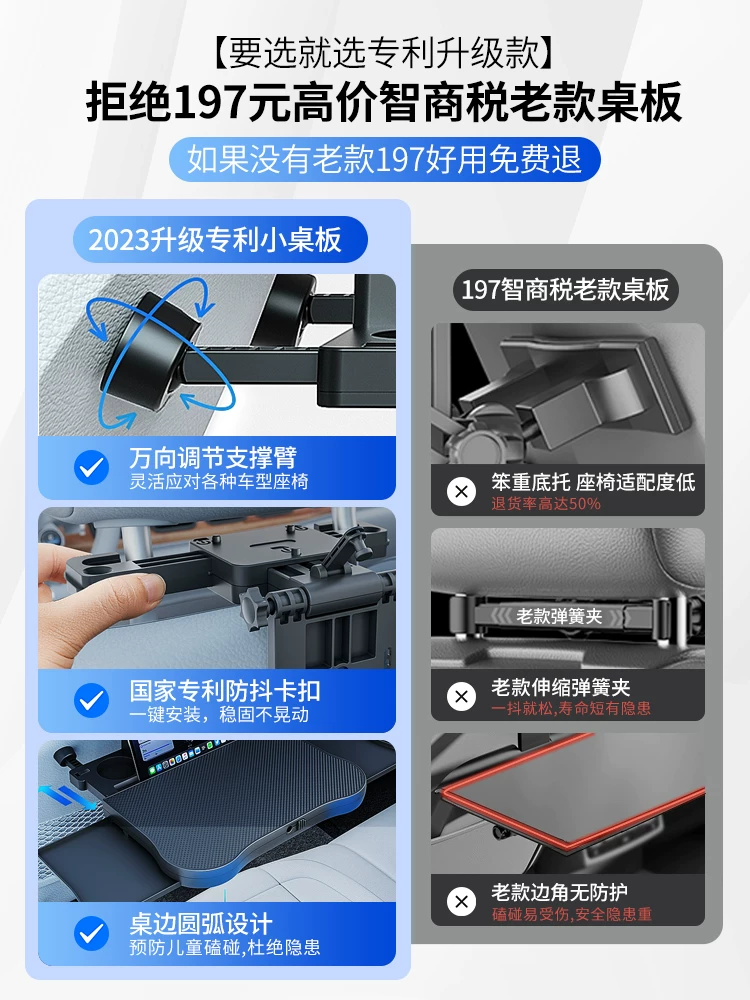 【要选就选专利升级款】
拒绝197元高价智商税老款桌板
如果没有老款197好用免费退

2023升级专利小桌板

万向调节支撑臂
灵活应对各种车型座椅

国家专利防抖卡扣
一键安装，稳固不晃动

桌边圆弧设计
预防儿童磕碰,杜绝隐患

197智商税老款桌板

笨重底托 座椅适配度低
退货率高达50%

老款弹簧夹

老款伸缩弹簧夹
一抖就松,寿命短有隐患

老款边角无防护
磕碰易受伤,安全隐患重