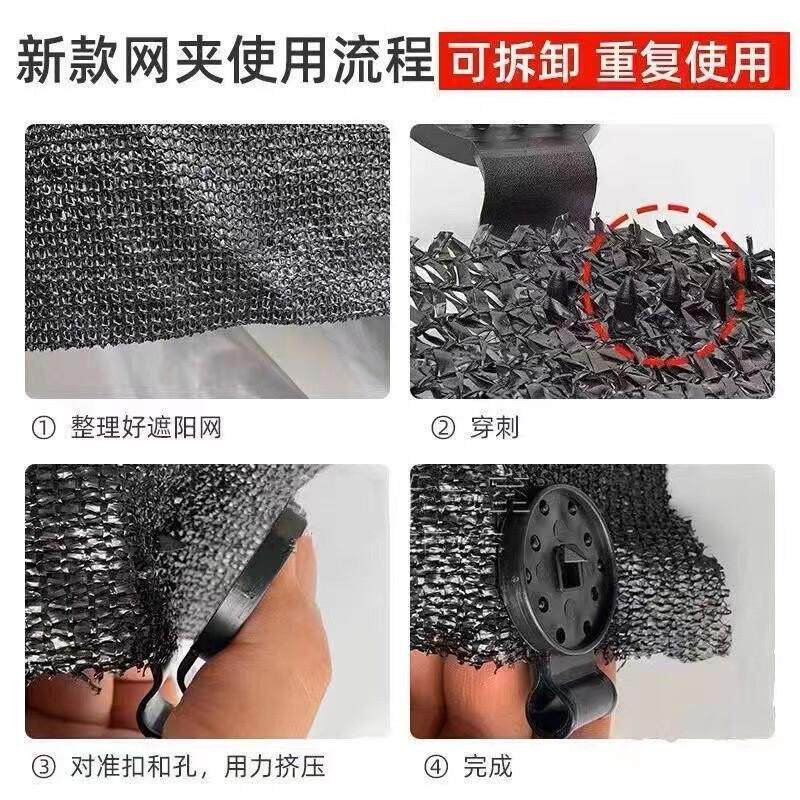 新款网夹使用流程 可拆卸 重复使用

① 整理好遮阳网

② 穿刺

③ 对准扣和孔，用力挤压

④ 完成