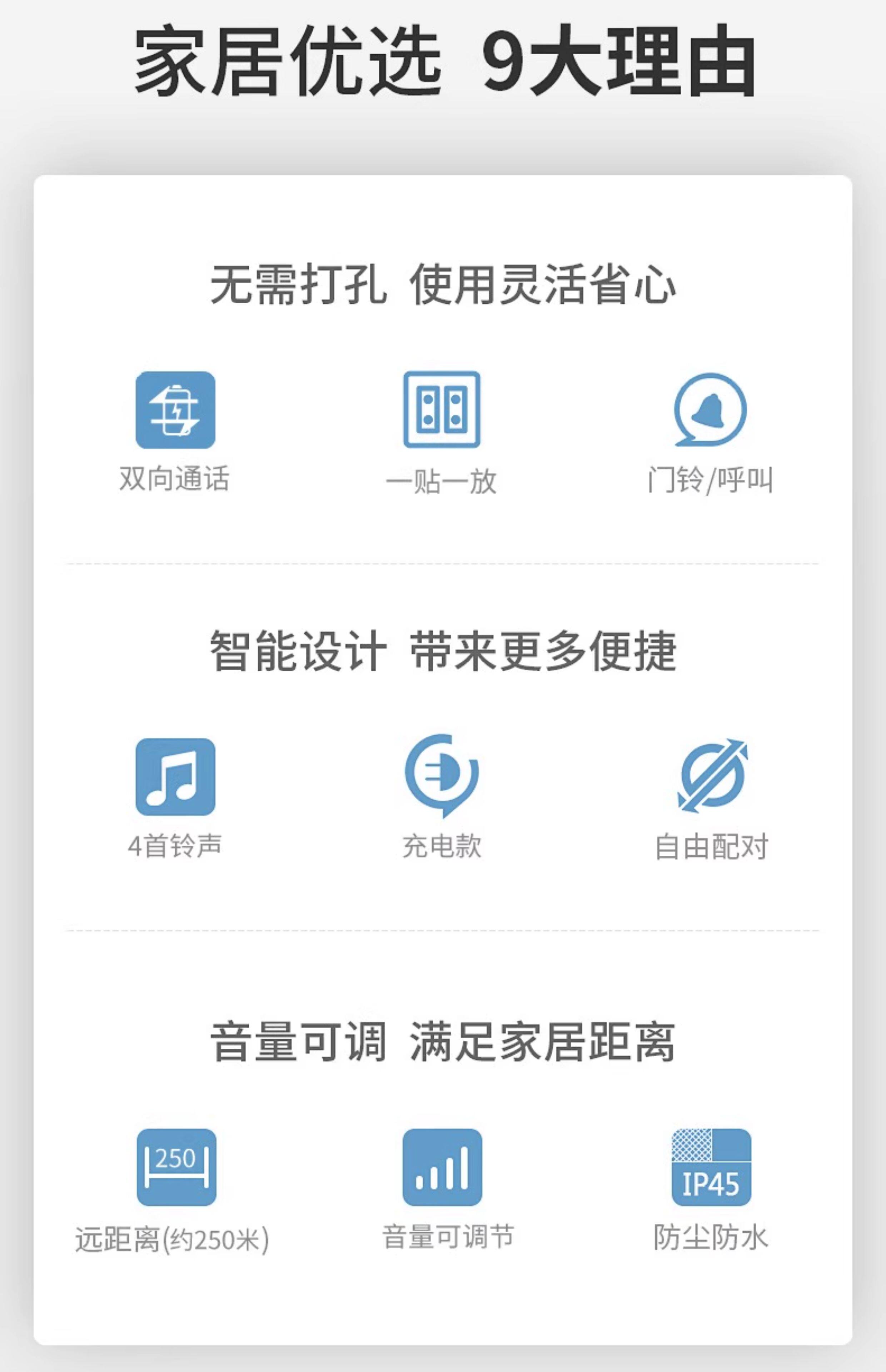 家居优选 9大理由

无需打孔 使用灵活省心

双向通话

一贴一放

门铃/呼叫

智能设计 带来更多便捷

4首铃声

充电款

自由配对

音量可调 满足家居距离

250

远距离(约250米)

音量可调节

IP45

防尘防水