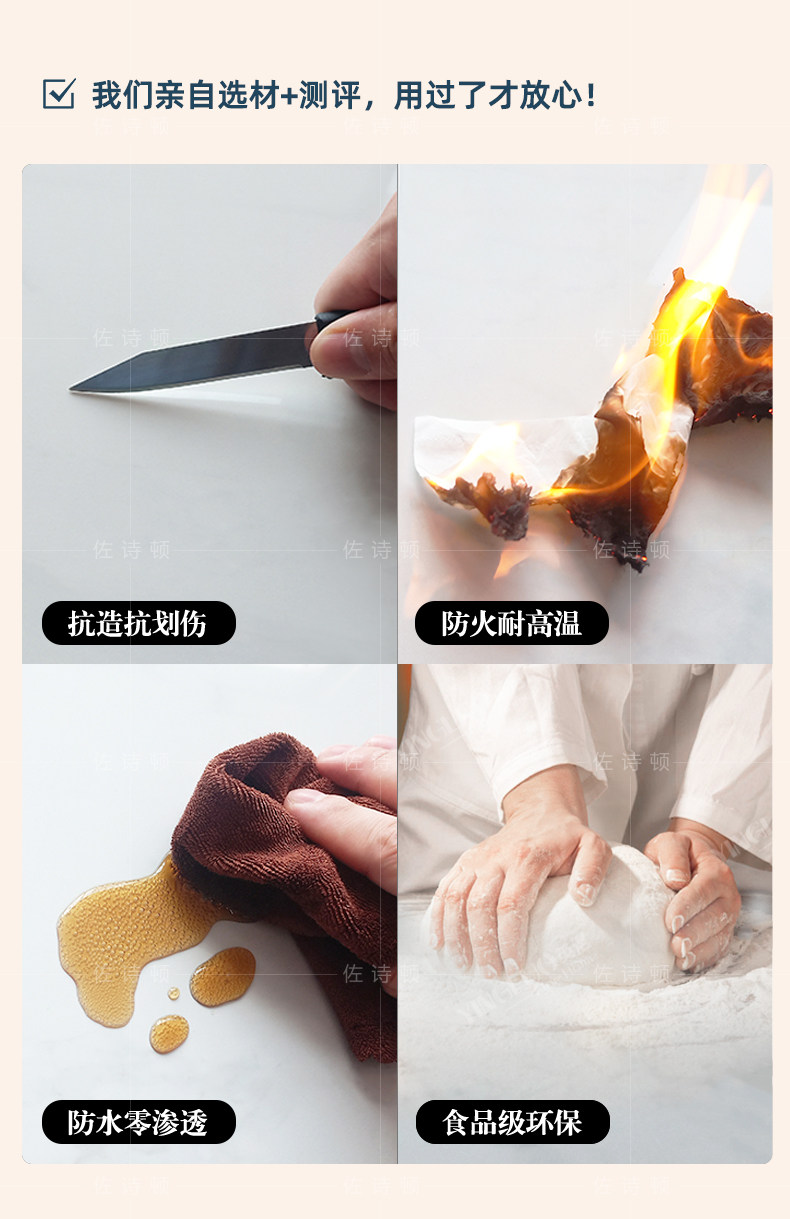 我们亲自选材+测评，用过了才放心！

佐诗顿

抗造抗划伤

防火耐高温

防水零渗透

食品级环保