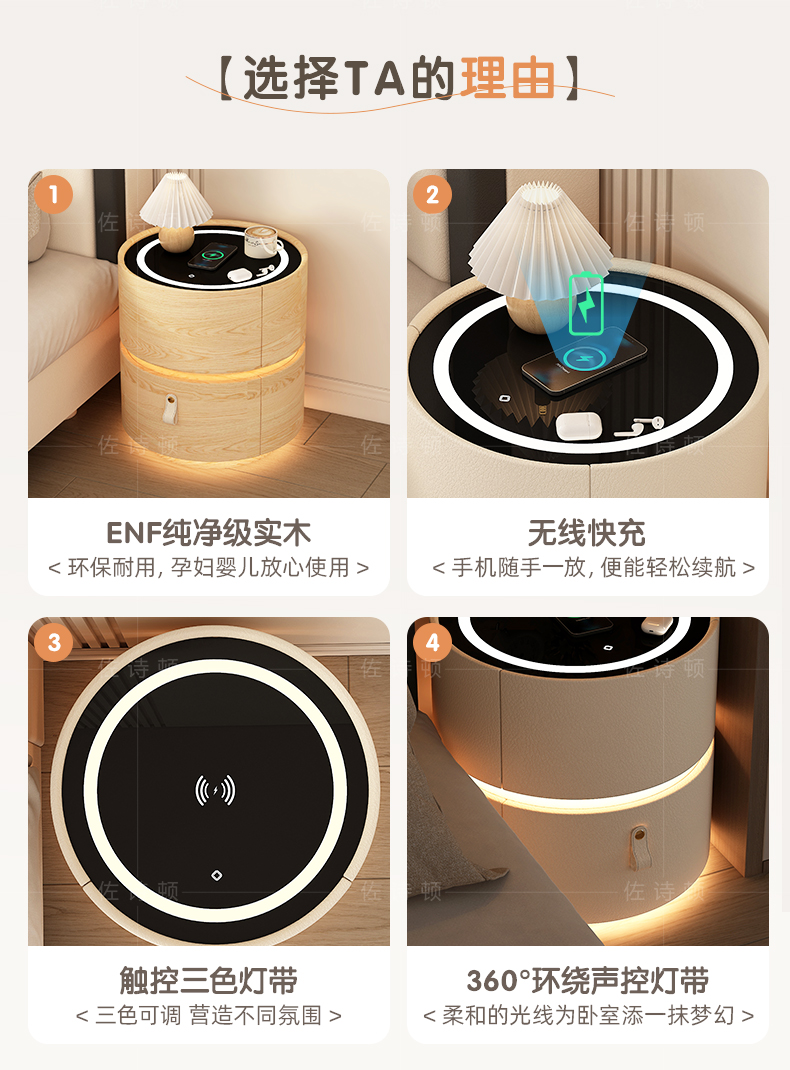 【选择TA的理由】

1

佐诗顿

ENF纯净级实木
< 环保耐用, 孕妇婴儿放心使用 >

2

佐诗顿

无线快充
< 手机随手一放, 便能轻松续航 >

3

佐诗顿

触控三色灯带
< 三色可调 营造不同氛围 >

4

佐诗顿

360°环绕声控灯带
< 柔和的光线为卧室添一抹梦幻 >