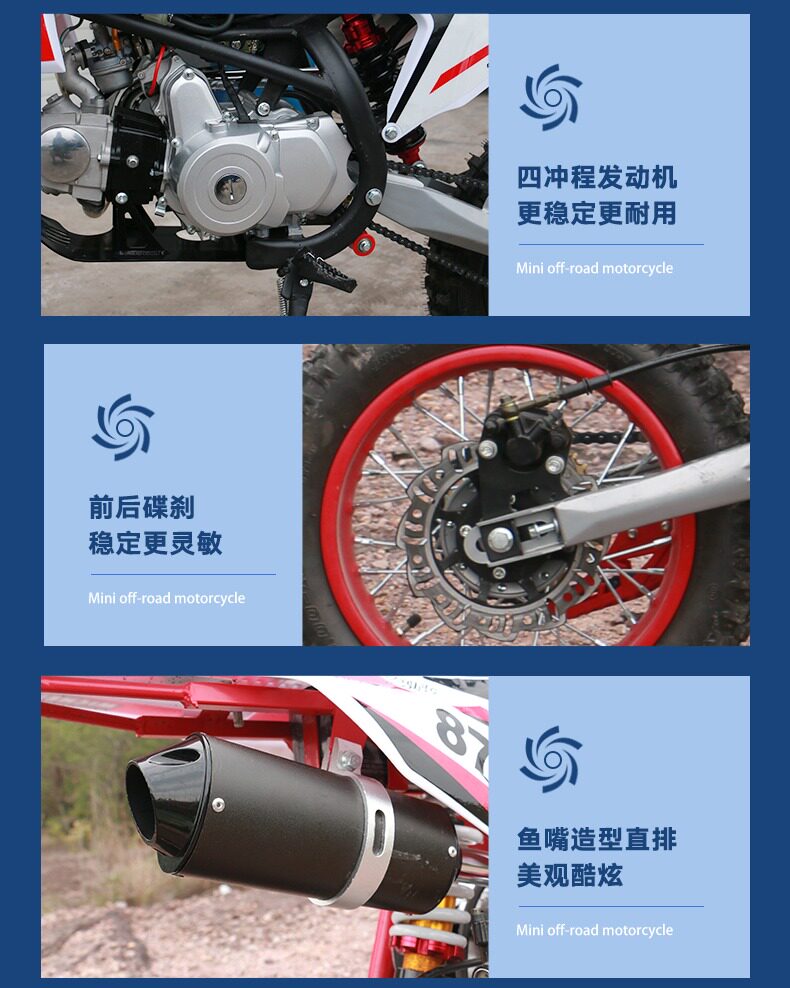 四冲程发动机
更稳定更耐用

Mini off-road motorcycle

前后碟刹
稳定更灵敏

Mini off-road motorcycle

87

鱼嘴造型直排
美观酷炫

Mini off-road motorcycle