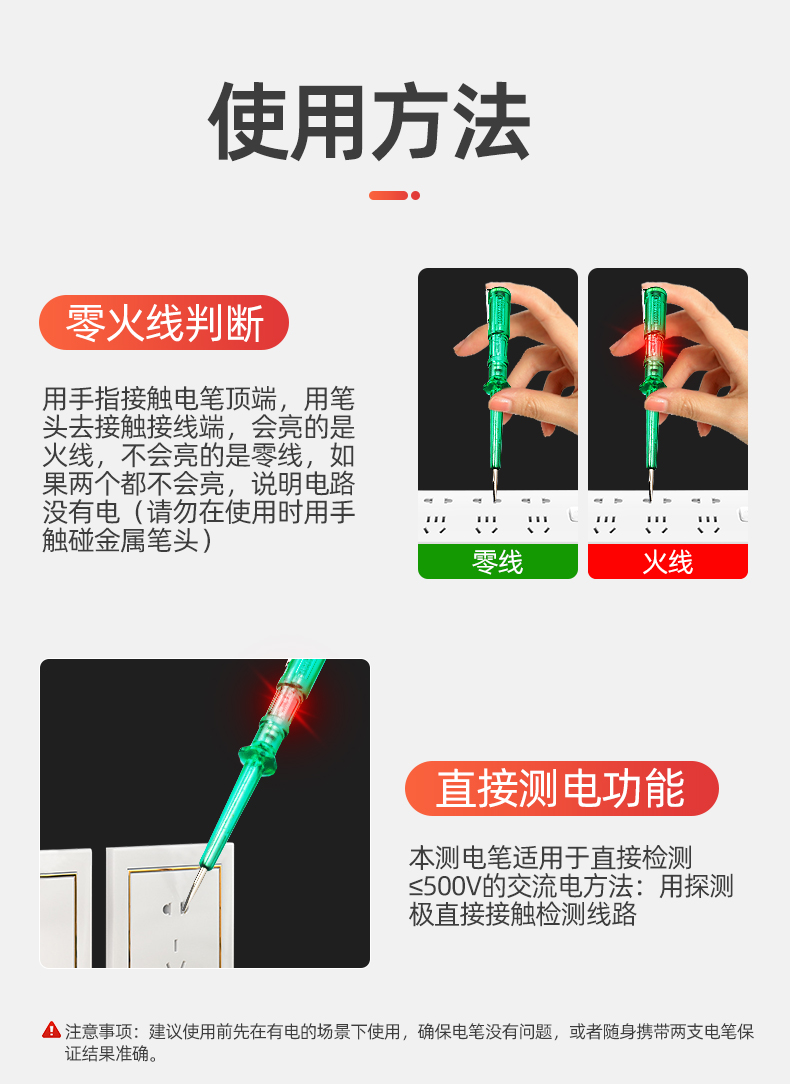 使用方法

零火线判断

用手指接触电笔顶端，用笔头去接触接线端，会亮的是火线，不会亮的是零线，如果两个都不会亮，说明电路没有电（请勿在使用时用手触碰金属笔头）

零线

火线

直接测电功能

本测电笔适用于直接检测≤500V的交流电方法：用探测极直接接触检测线路

注意事项：建议使用前先在有电的场景下使用，确保电笔没有问题，或者随身携带两支电笔保证结果准确。