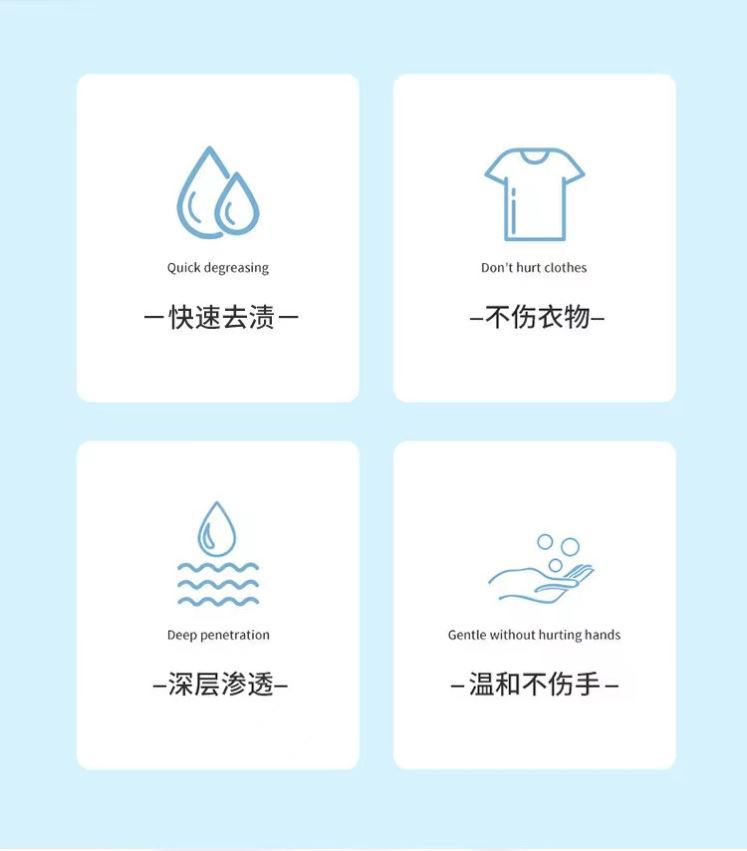 Quick degreasing

—快速去渍—

Don't hurt clothes

—不伤衣物—

Deep penetration

—深层渗透—

Gentle without hurting hands

—温和不伤手—