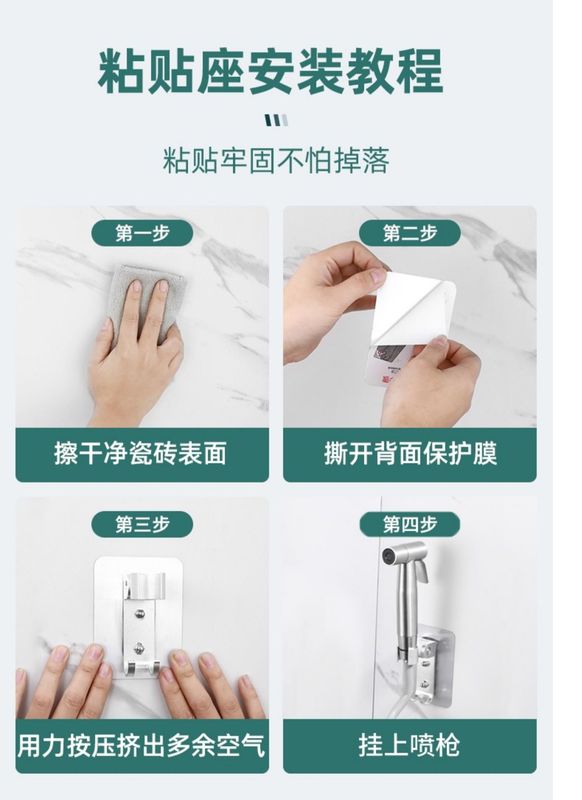 粘贴座安装教程

粘贴牢固不怕掉落

第一步

擦干净瓷砖表面

第二步

撕开背面保护膜

第三步

用力按压挤出多余空气

第四步

挂上喷枪