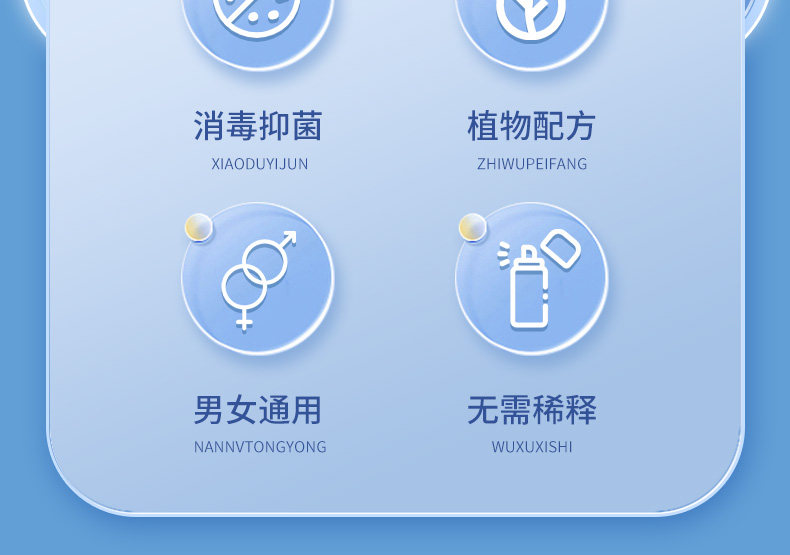 消毒抑菌
XIAODUYIJUN

植物配方
ZHIWUPEIFANG

男女通用
NANNVTONGYONG

无需稀释
WUXUXISHI