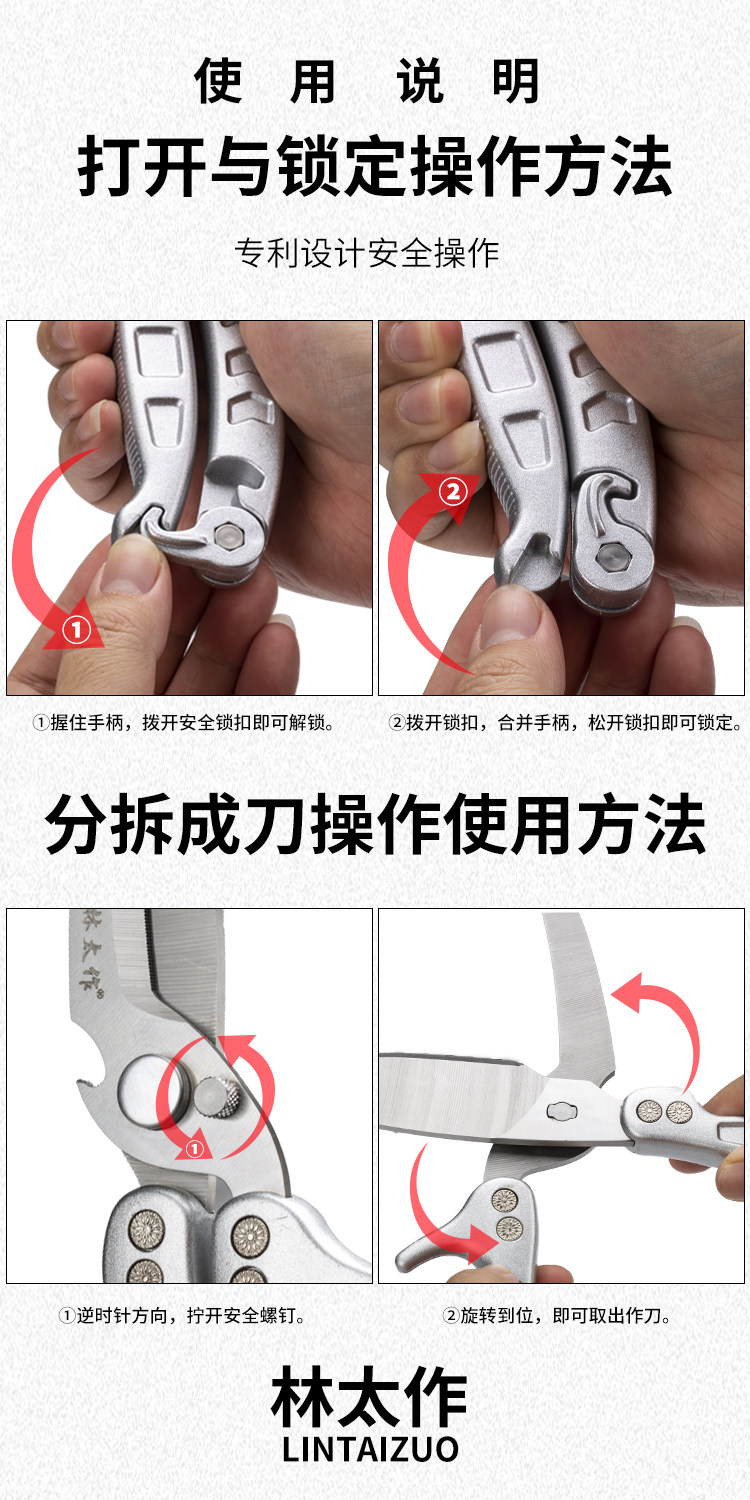 使 用 说 明

打开与锁定操作方法

专利设计安全操作

①

②

①握住手柄，拨开安全锁扣即可解锁。

②拨开锁扣，合并手柄，松开锁扣即可锁定。

分拆成刀操作使用方法

林太作

①

①逆时针方向，拧开安全螺钉。

②旋转到位，即可取出作刀。

林太作
LINTAIZUO