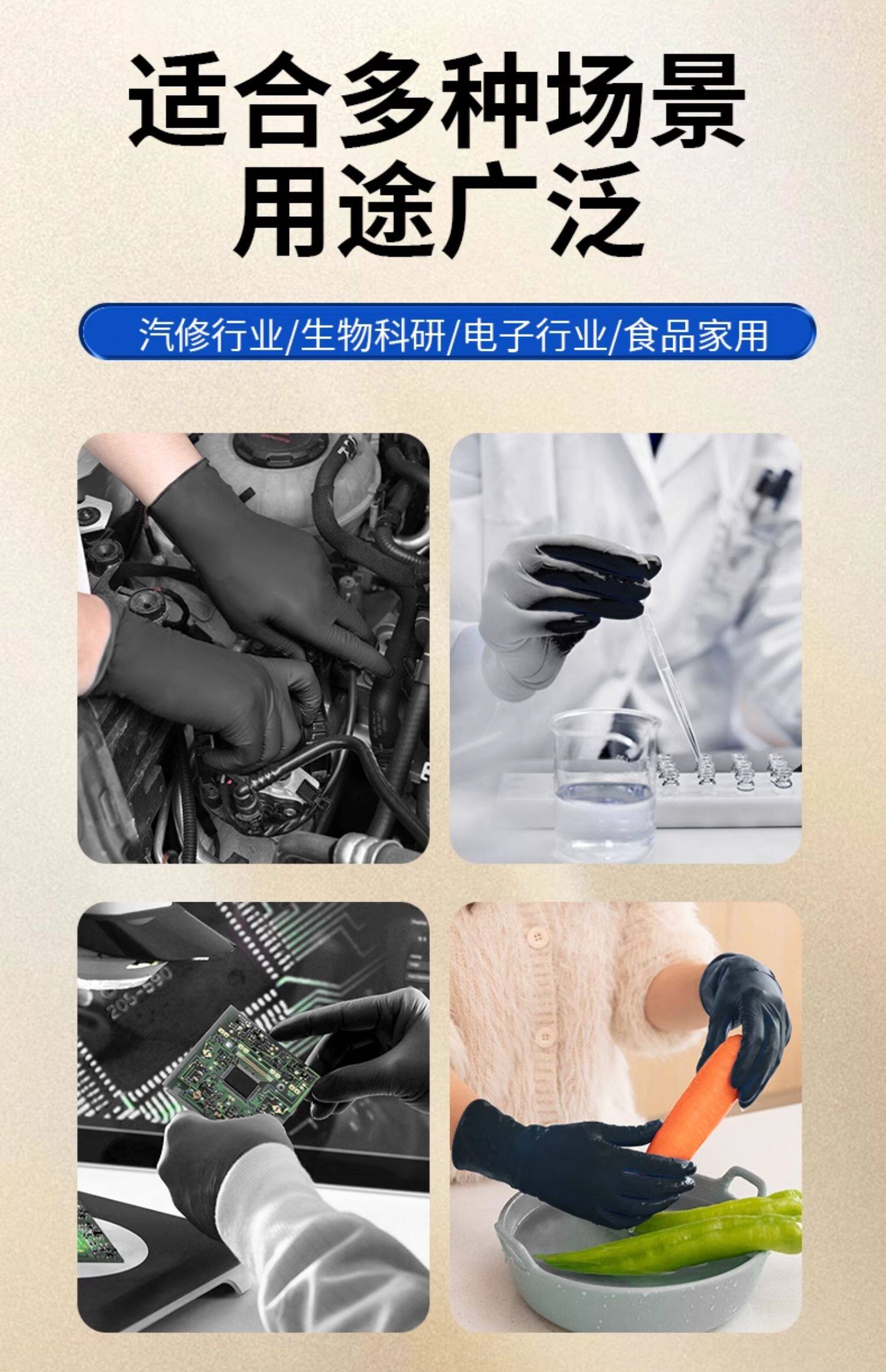 适合多种场景
用途广泛

汽修行业/生物科研/电子行业/食品家用

205-590