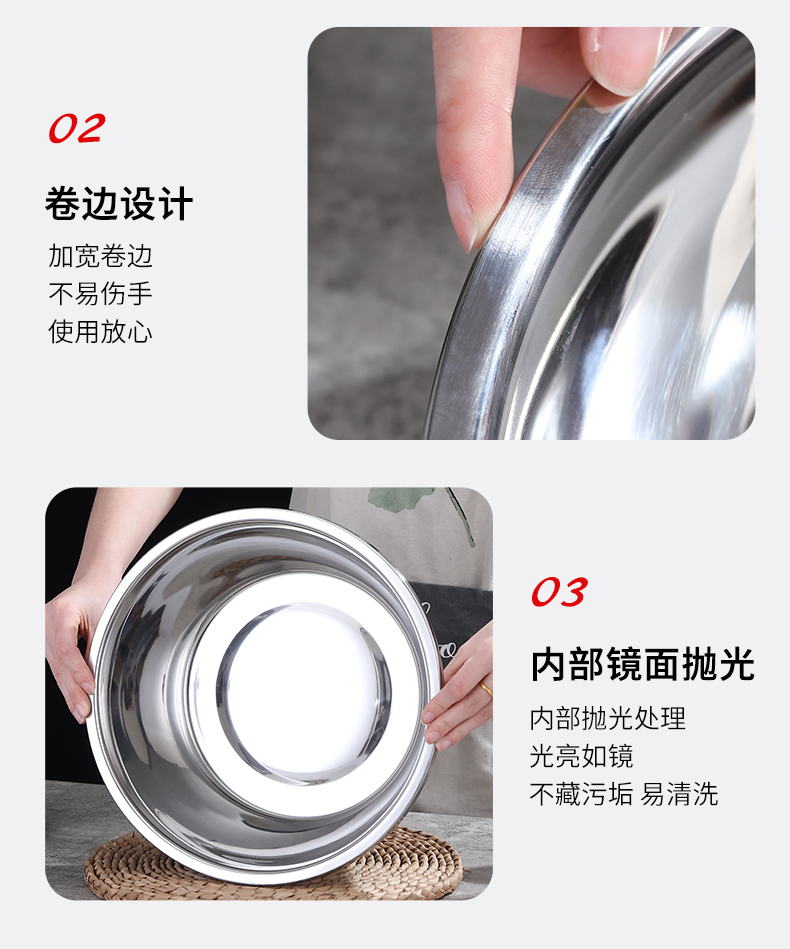 02

卷边设计

加宽卷边
不易伤手
使用放心

03

内部镜面抛光

内部抛光处理
光亮如镜
不藏污垢 易清洗