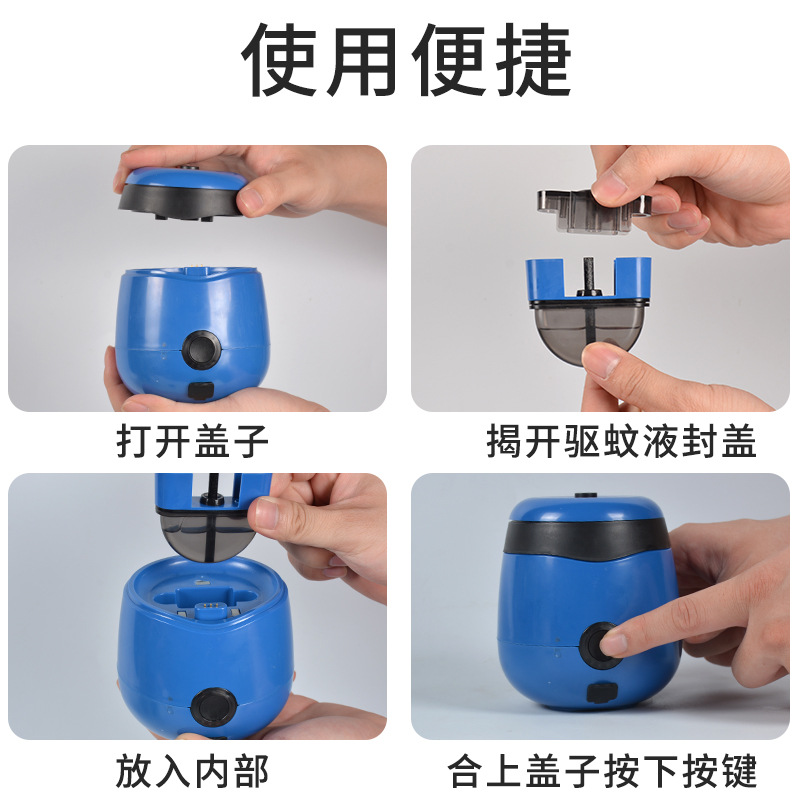 使用便捷

打开盖子

揭开驱蚊液封盖

放入内部

合上盖子按下按键