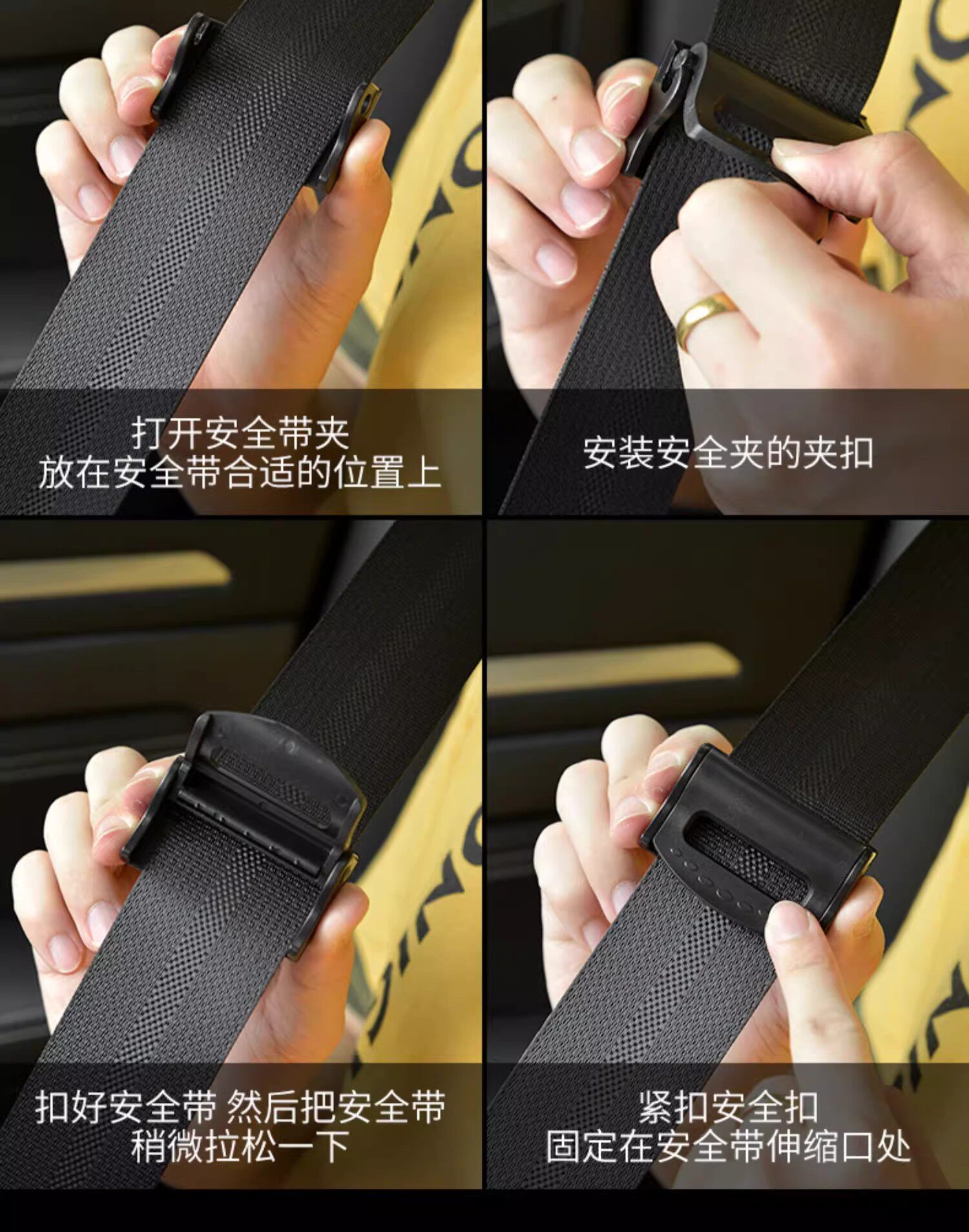 打开安全带夹
放在安全带合适的位置上

安装安全夹的夹扣

扣好安全带 然后把安全带
稍微拉松一下

紧扣安全扣
固定在安全带伸缩口处