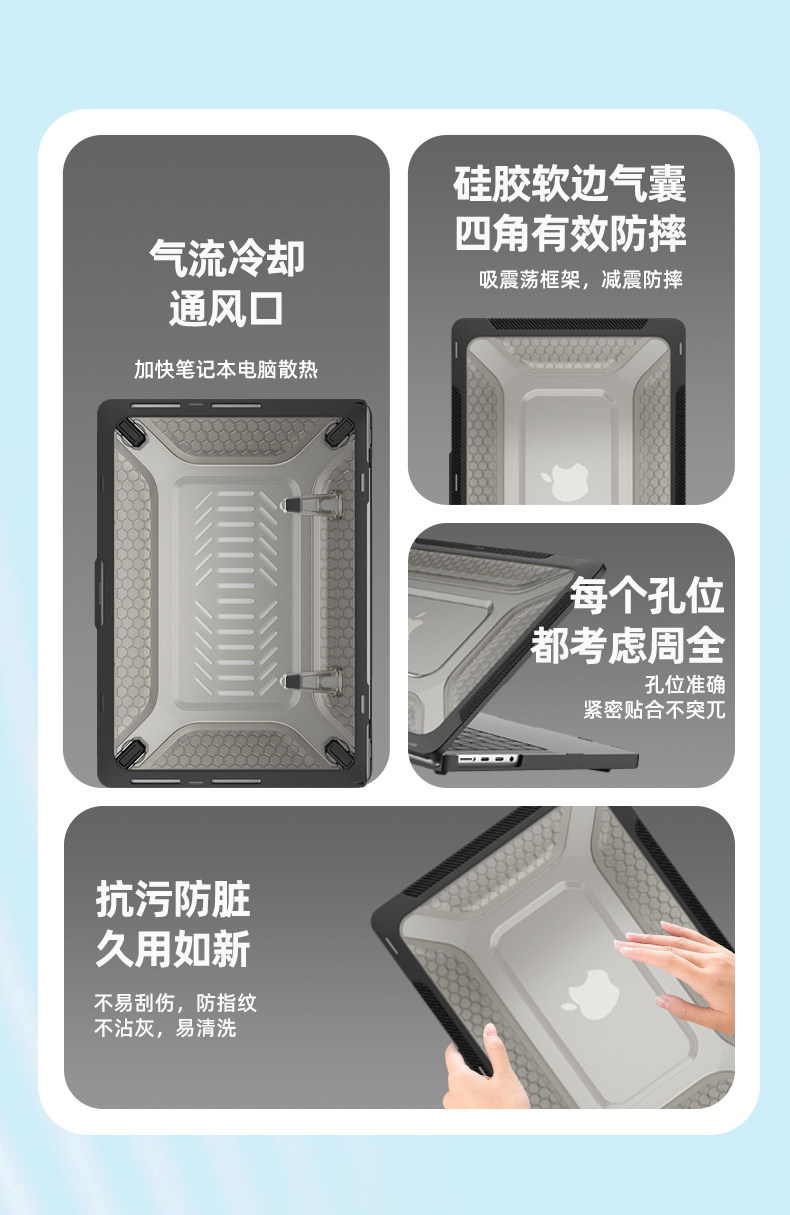 气流冷却
通风口

加快笔记本电脑散热

硅胶软边气囊
四角有效防摔

吸震荡框架，减震防摔

每个孔位
都考虑周全

孔位准确
紧密贴合不突兀

抗污防脏
久用如新

不易刮伤，防指纹
不沾灰，易清洗