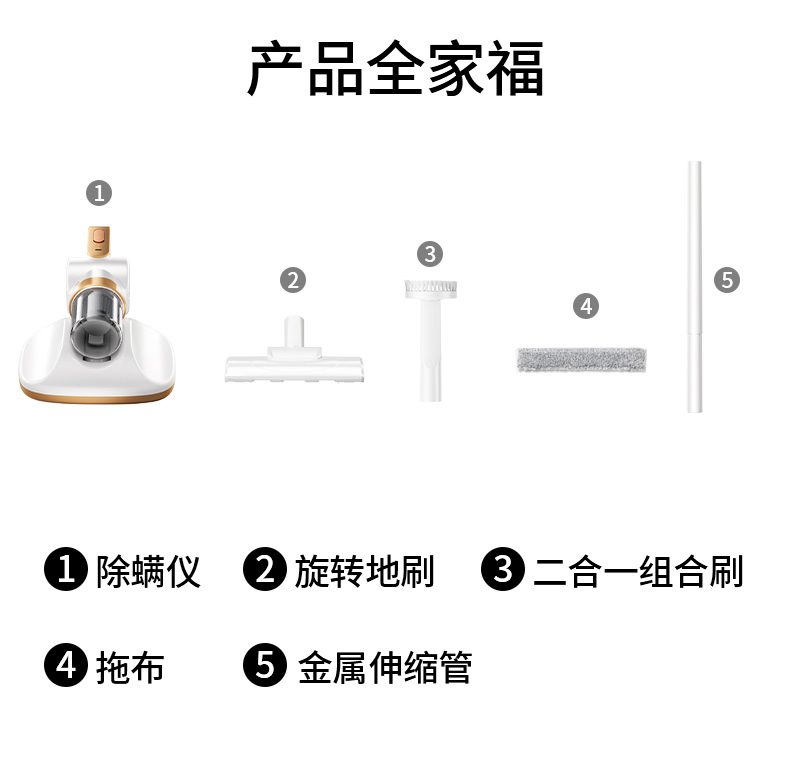 产品全家福

1

2

3

4

5

1 除螨仪　2 旋转地刷　3 二合一组合刷

4 拖布　5 金属伸缩管