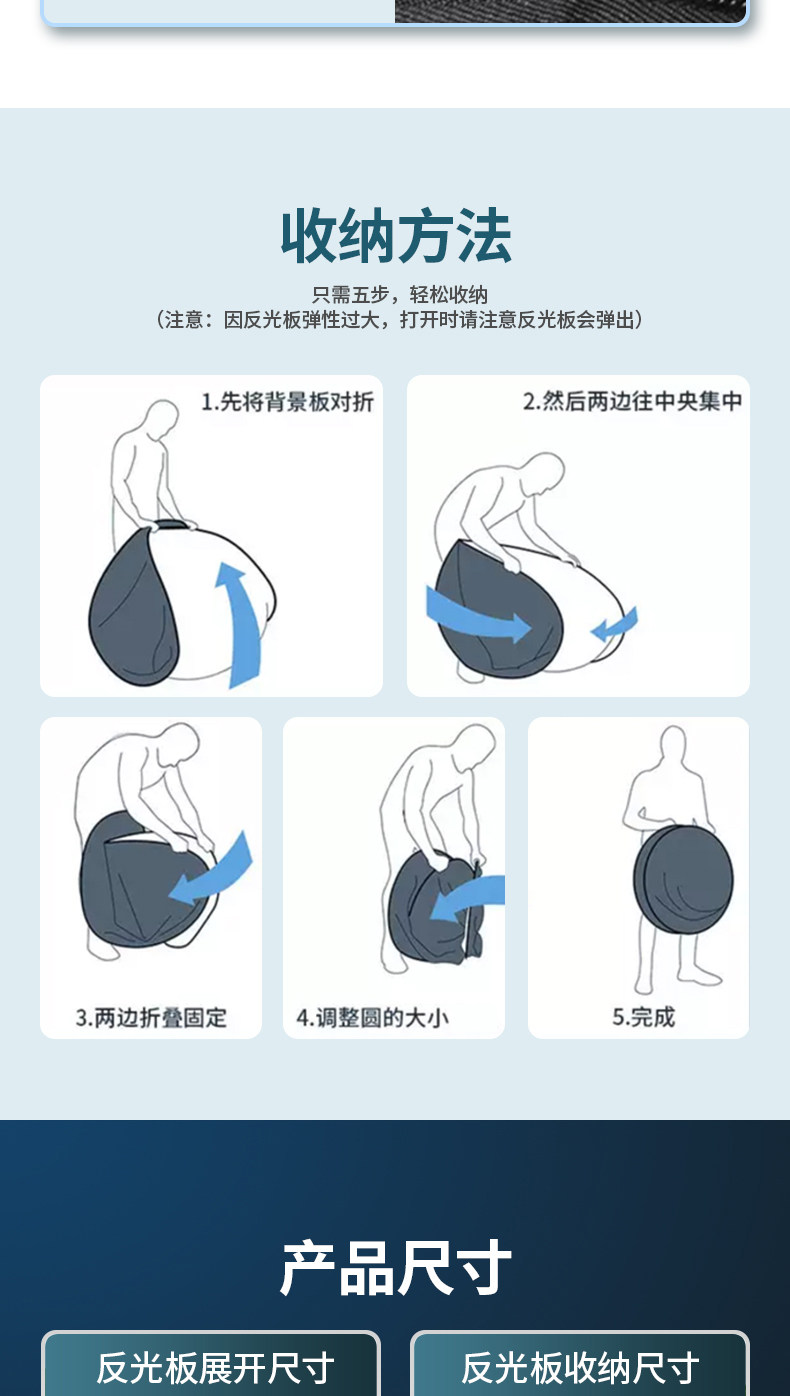 收纳方法

只需五步，轻松收纳
（注意：因反光板弹性过大，打开时请注意反光板会弹出）

1.先将背景板对折

2.然后两边往中央集中

3.两边折叠固定

4.调整圆的大小

5.完成

产品尺寸

反光板展开尺寸

反光板收纳尺寸