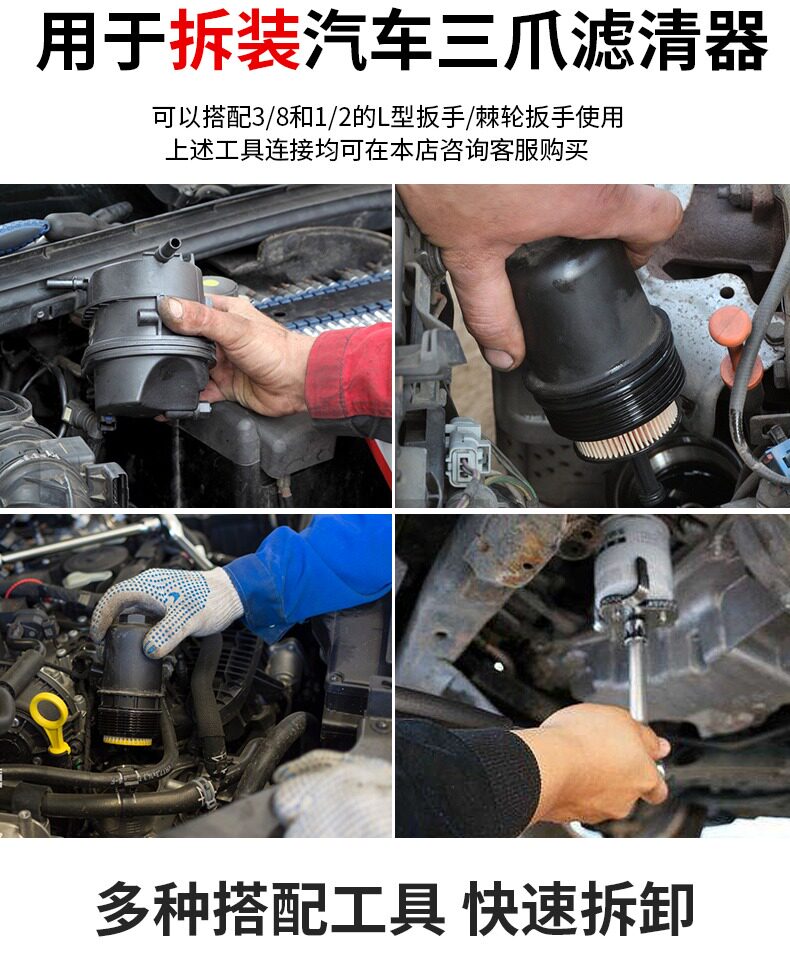 用于拆装汽车三爪滤清器

可以搭配3/8和1/2的L型扳手/棘轮扳手使用
上述工具连接均可在本店咨询客服购买

多种搭配工具 快速拆卸