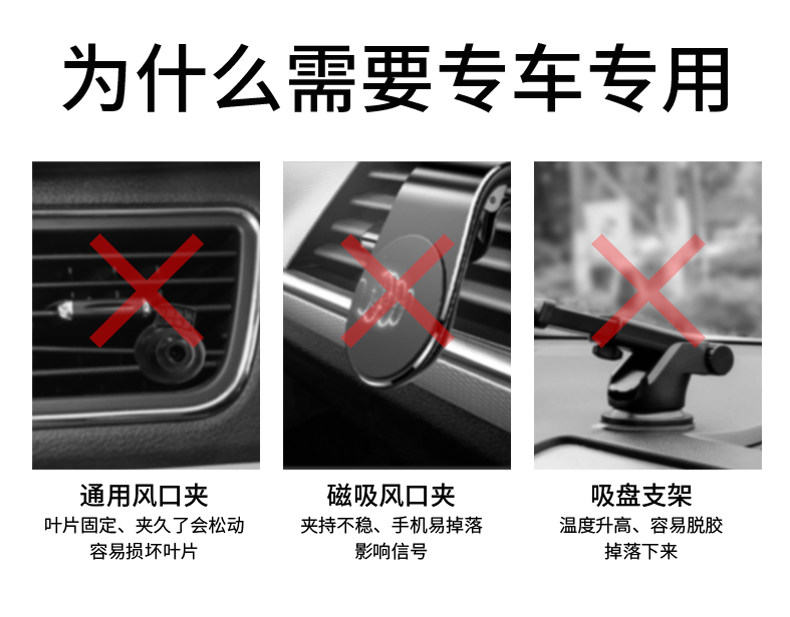 为什么需要专车专用

通用风口夹
叶片固定、夹久了会松动
容易损坏叶片

磁吸风口夹
夹持不稳、手机易掉落
影响信号

吸盘支架
温度升高、容易脱胶
掉落下来