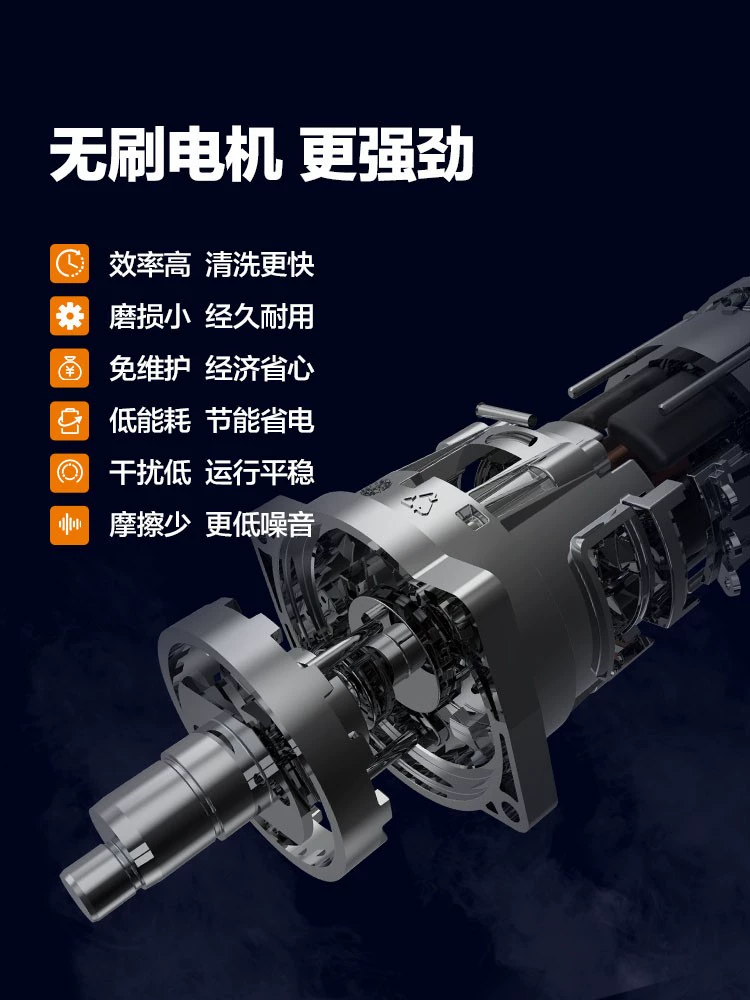 无刷电机 更强劲

效率高 清洗更快

磨损小 经久耐用

免维护 经济省心

低能耗 节能省电

干扰低 运行平稳

摩擦少 更低噪音