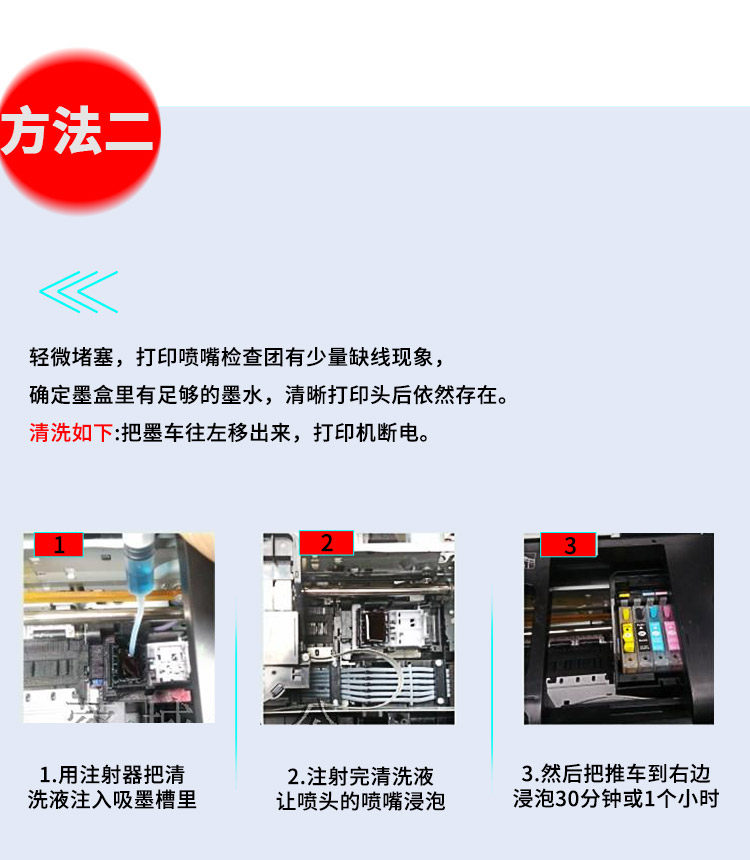 方法二

轻微堵塞，打印喷嘴检查团有少量缺线现象，
确定墨盒里有足够的墨水，清晰打印头后依然存在。
清洗如下:把墨车往左移出来，打印机断电。

1

2

3

1.用注射器把清洗液注入吸墨槽里

2.注射完清洗液让喷头的喷嘴浸泡

3.然后把推车到右边浸泡30分钟或1个小时