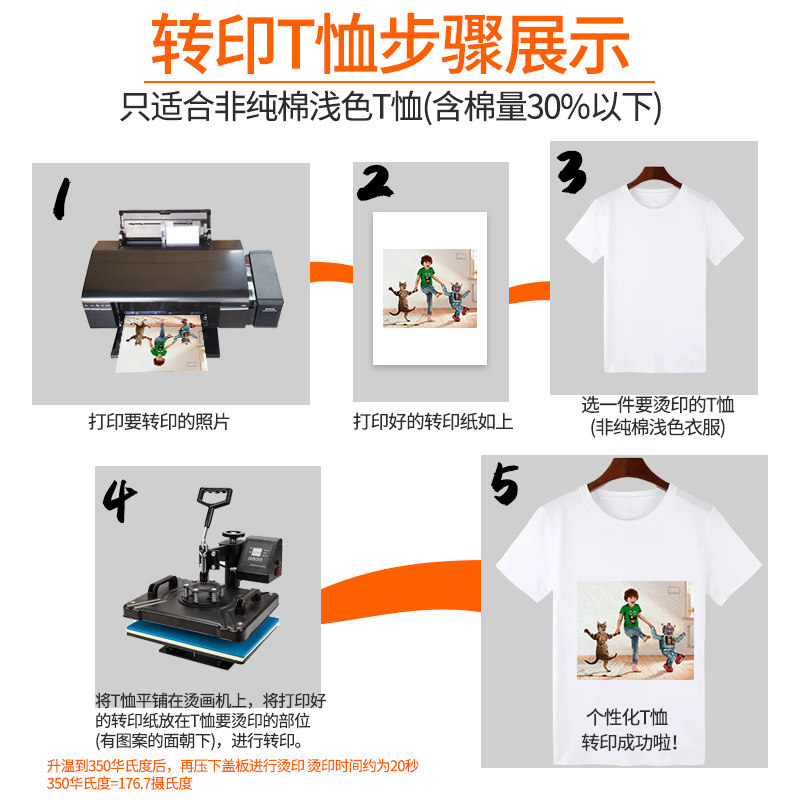 转印T恤步骤展示

只适合非纯棉浅色T恤(含棉量30%以下)

1

打印要转印的照片

2

打印好的转印纸如上

3

选一件要烫印的T恤
(非纯棉浅色衣服)

4

将T恤平铺在烫画机上，将打印好的转印纸放在T恤要烫印的部位(有图案的面朝下)，进行转印。

升温到350华氏度后，再压下盖板进行烫印 烫印时间约为20秒
350华氏度=176.7摄氏度

5

个性化T恤
转印成功啦！