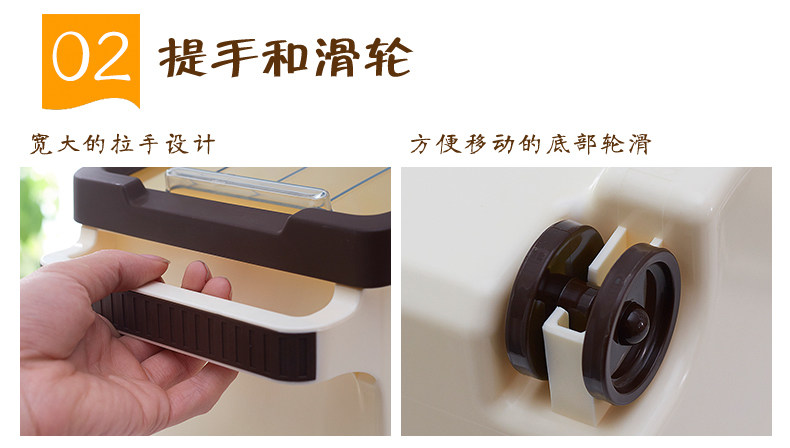 02 提手和滑轮

宽大的拉手设计

方便移动的底部轮滑