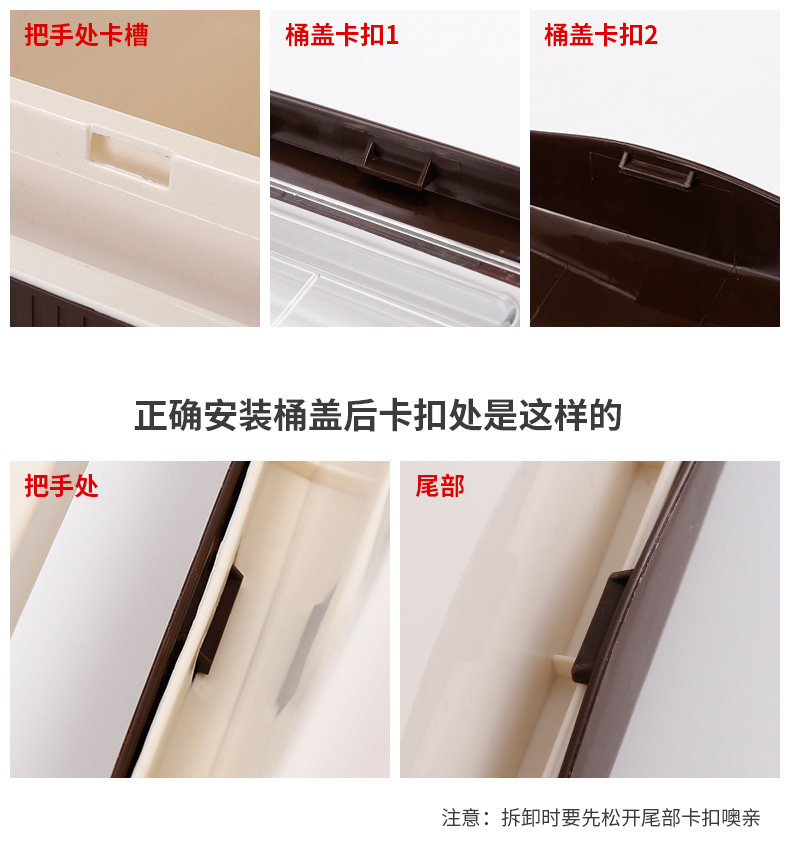 把手处卡槽

桶盖卡扣1

桶盖卡扣2

正确安装桶盖后卡扣处是这样的

把手处

尾部

注意：拆卸时要先松开尾部卡扣噢亲