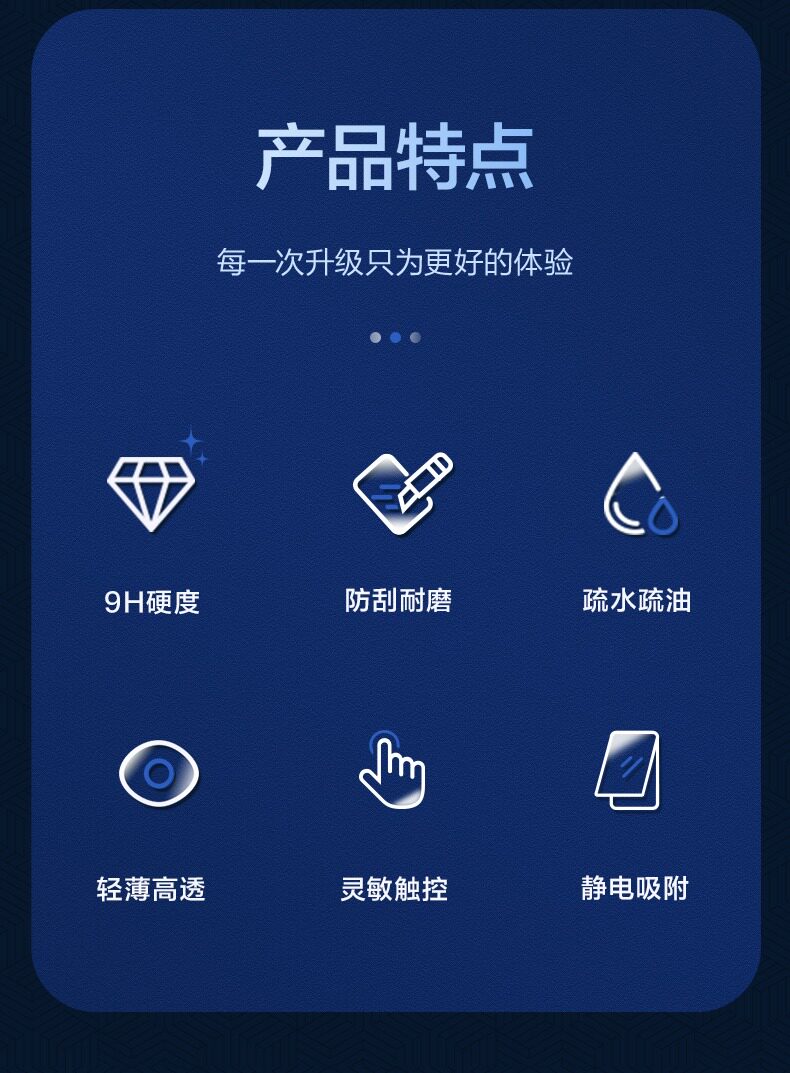 产品特点

每一次升级只为更好的体验

9H硬度

防刮耐磨

疏水疏油

轻薄高透

灵敏触控

静电吸附