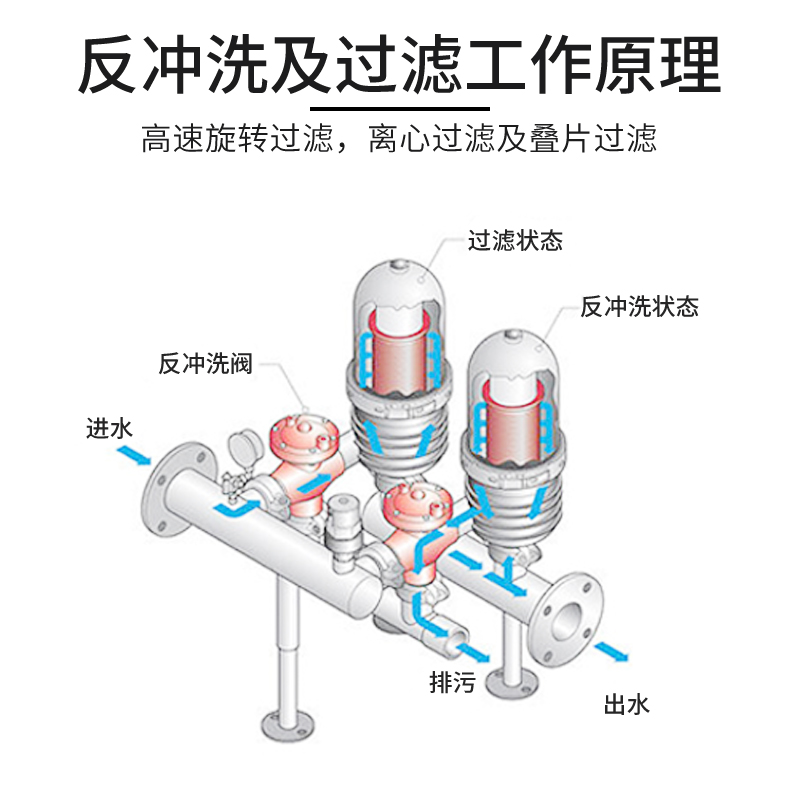 反冲洗及过滤工作原理

高速旋转过滤，离心过滤及叠片过滤

过滤状态

反冲洗状态

反冲洗阀

进水

排污

出水