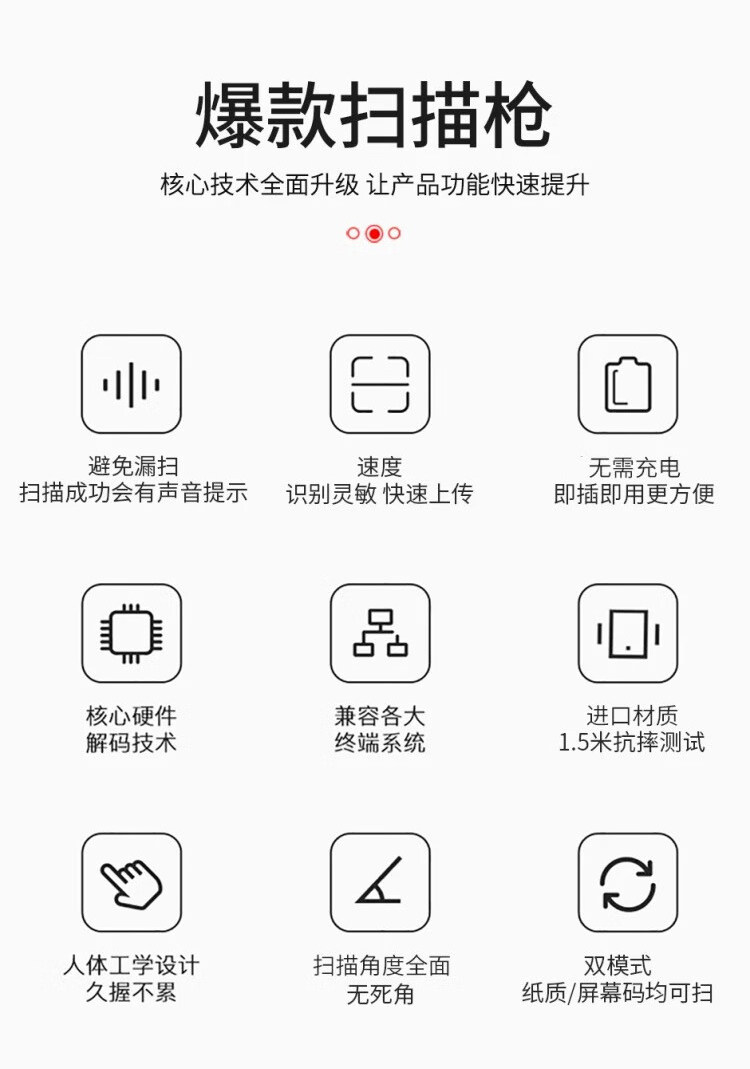 爆款扫描枪

核心技术全面升级 让产品功能快速提升

避免漏扫
扫描成功会有声音提示

速度
识别灵敏 快速上传

无需充电
即插即用更方便

核心硬件
解码技术

兼容各大
终端系统

进口材质
1.5米抗摔测试

人体工学设计
久握不累

扫描角度全面
无死角

双模式
纸质/屏幕码均可扫