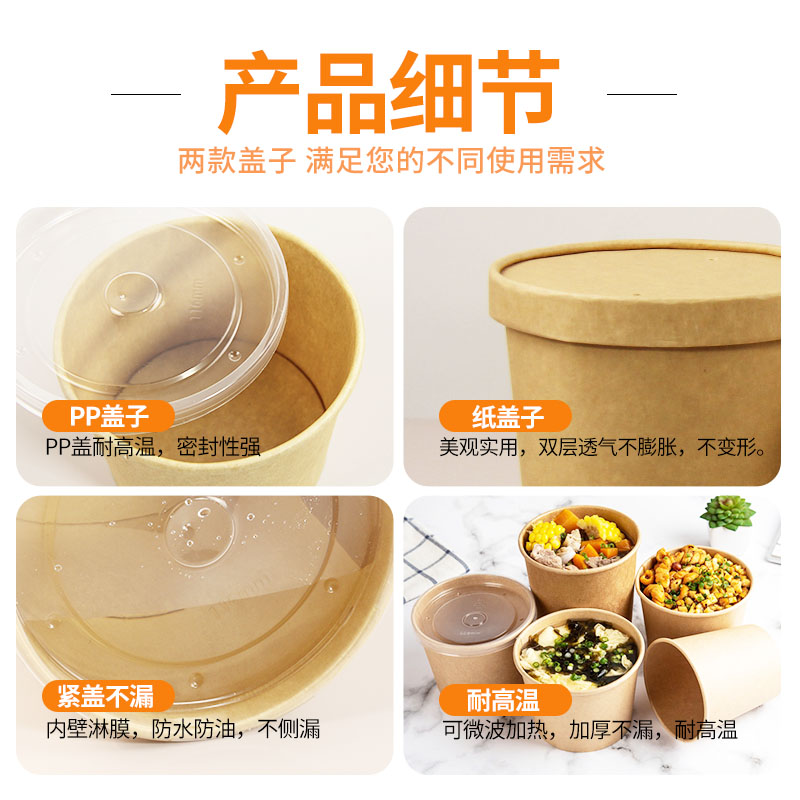 产品细节

两款盖子 满足您的不同使用需求

PP盖子
PP盖耐高温，密封性强

纸盖子
美观实用，双层透气不膨胀，不变形。

紧盖不漏
内壁淋膜，防水防油，不侧漏

耐高温
可微波加热，加厚不漏，耐高温