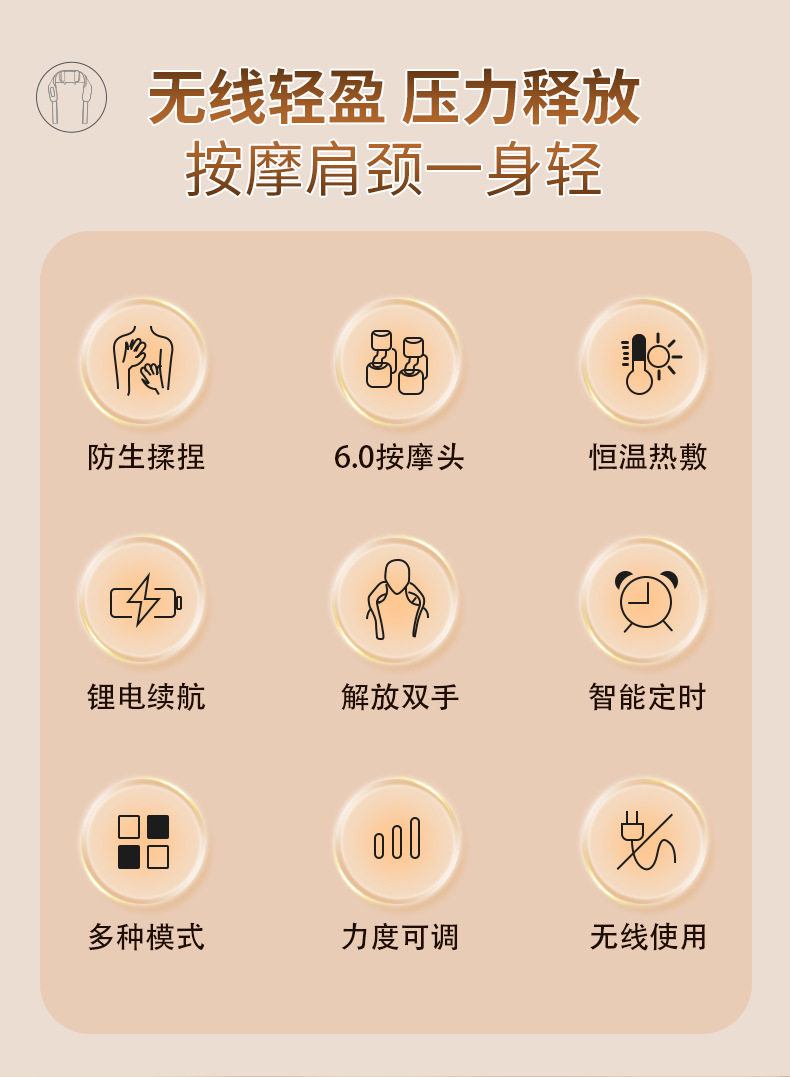 无线轻盈 压力释放
按摩肩颈一身轻

防生揉捏

6.0按摩头

恒温热敷

锂电续航

解放双手

智能定时

多种模式

力度可调

无线使用