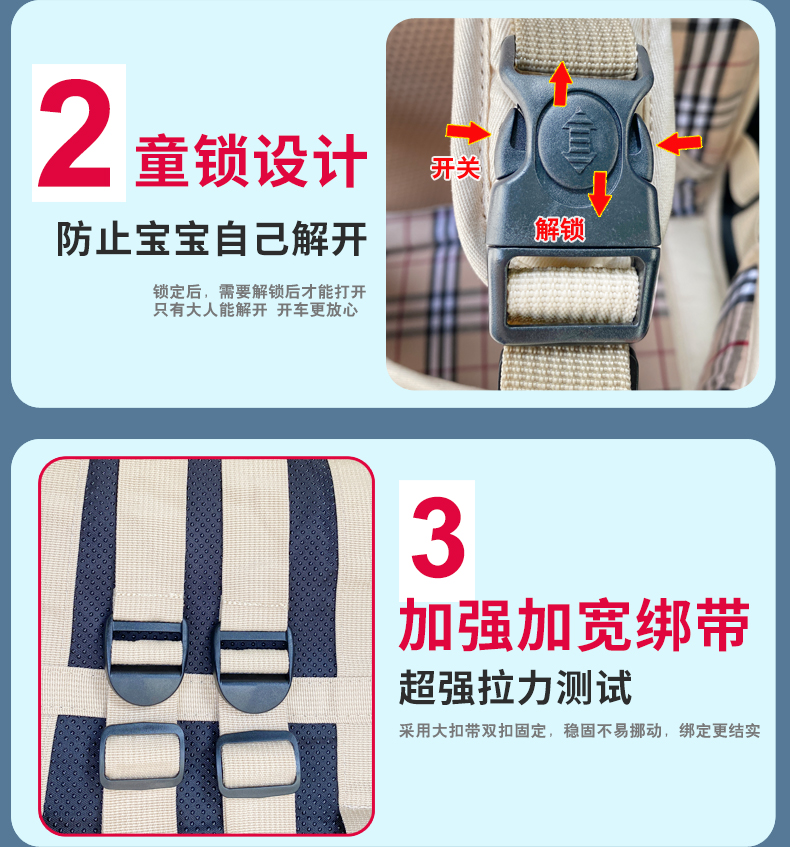 2 童锁设计

防止宝宝自己解开

锁定后，需要解锁后才能打开
只有大人能解开 开车更放心

开关

解锁

3

加强加宽绑带

超强拉力测试

采用大扣带双扣固定，稳固不易挪动，绑定更结实