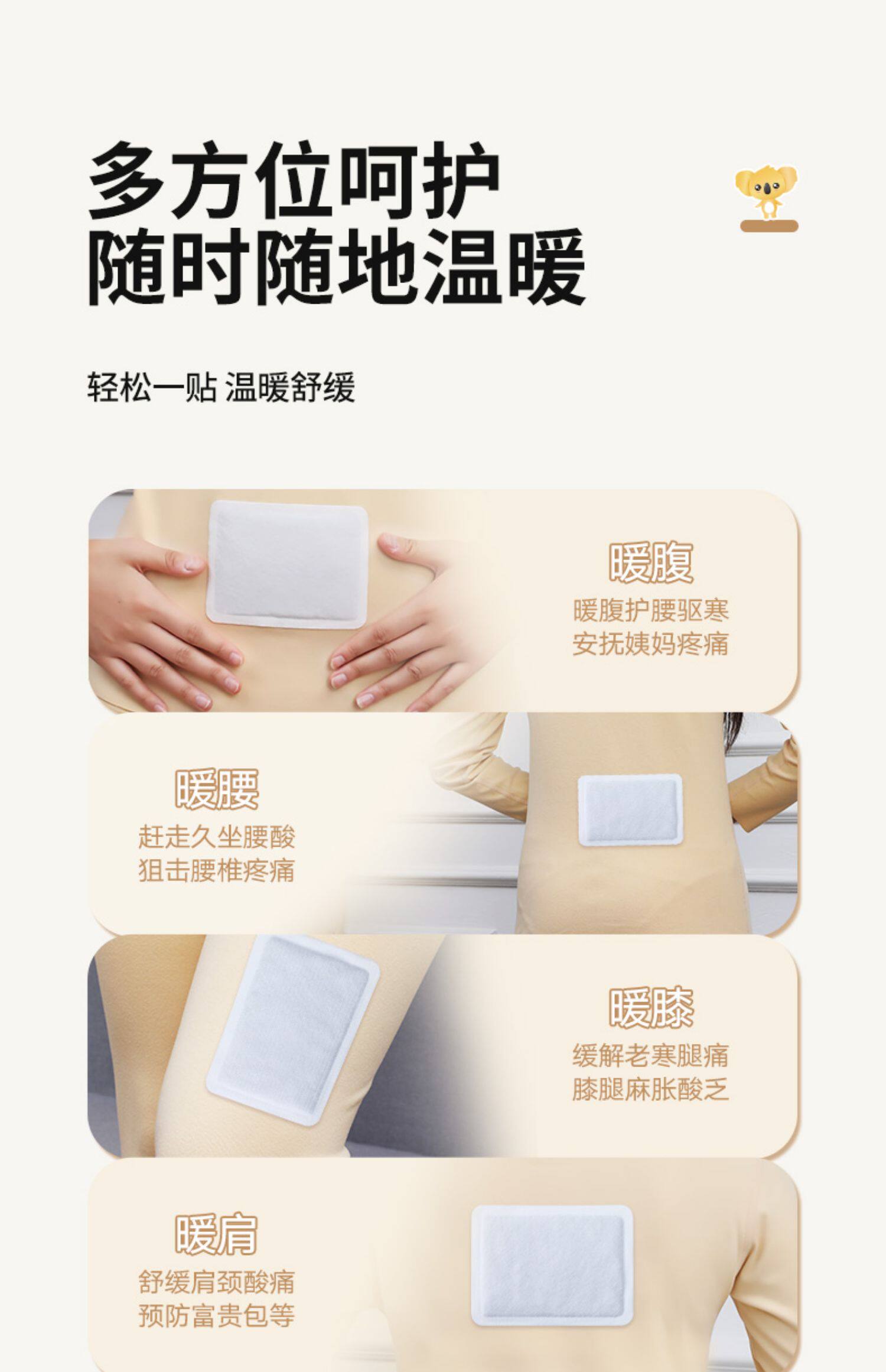 多方位呵护
随时随地温暖

轻松一贴 温暖舒缓

暖腹
暖腹护腰驱寒
安抚姨妈疼痛

暖腰
赶走久坐腰酸
狙击腰椎疼痛

暖膝
缓解老寒腿痛
膝腿麻胀酸乏

暖肩
舒缓肩颈酸痛
预防富贵包等