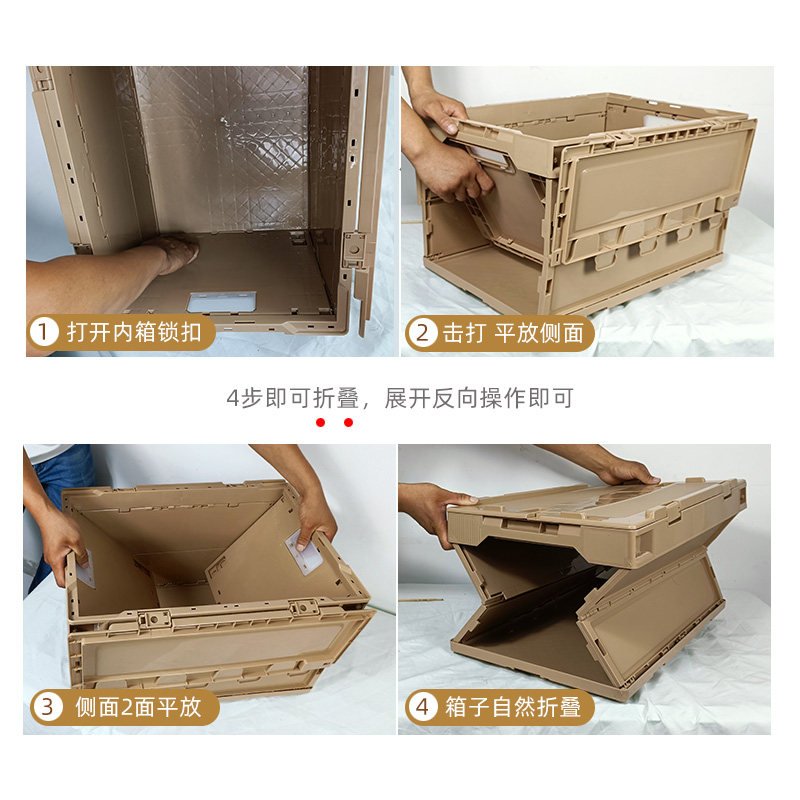 1 打开内箱锁扣

2 击打 平放侧面

4步即可折叠，展开反向操作即可

3 侧面2面平放

4 箱子自然折叠