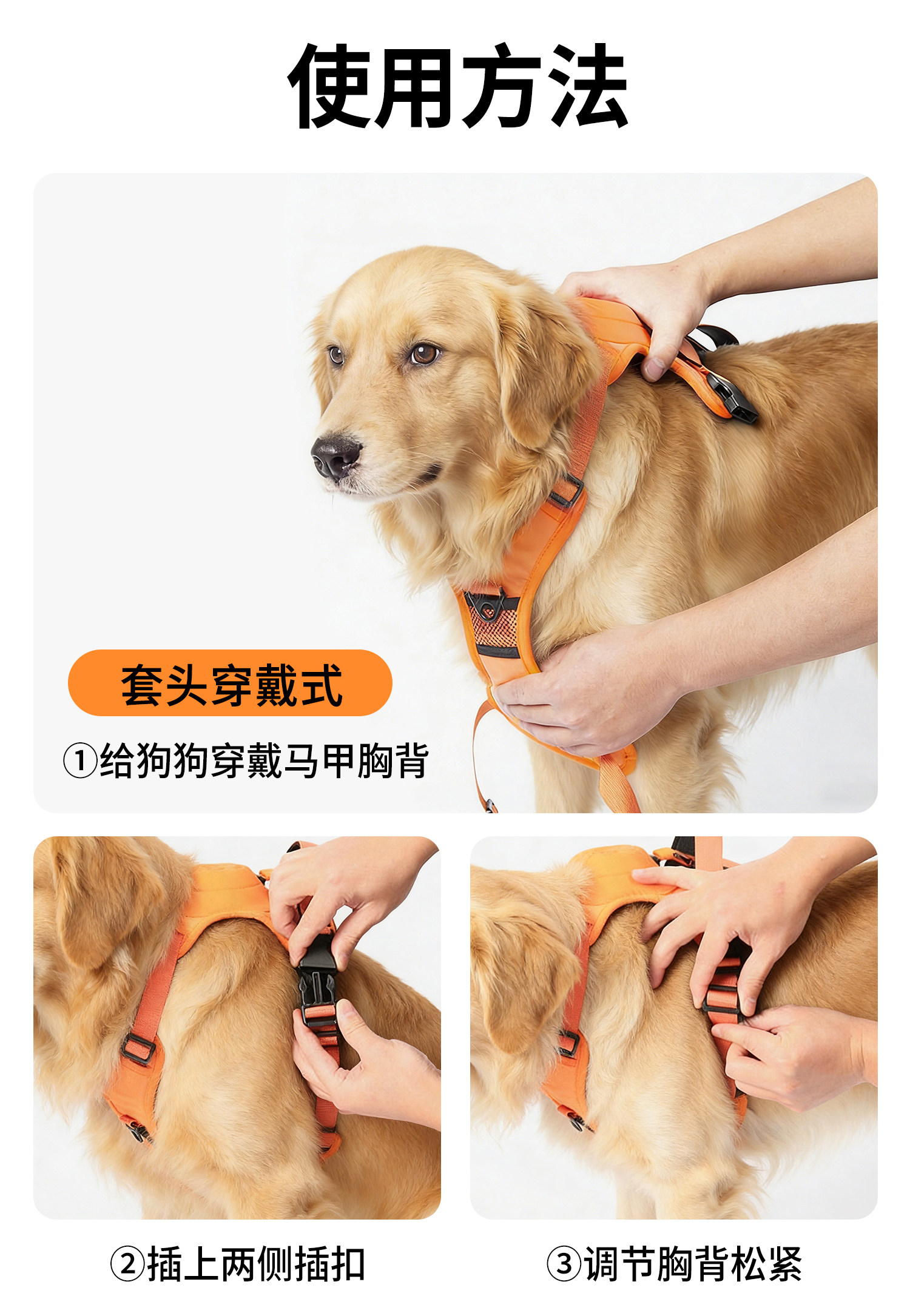 使用方法

套头穿戴式

①给狗狗穿戴马甲胸背

②插上两侧插扣

③调节胸背松紧