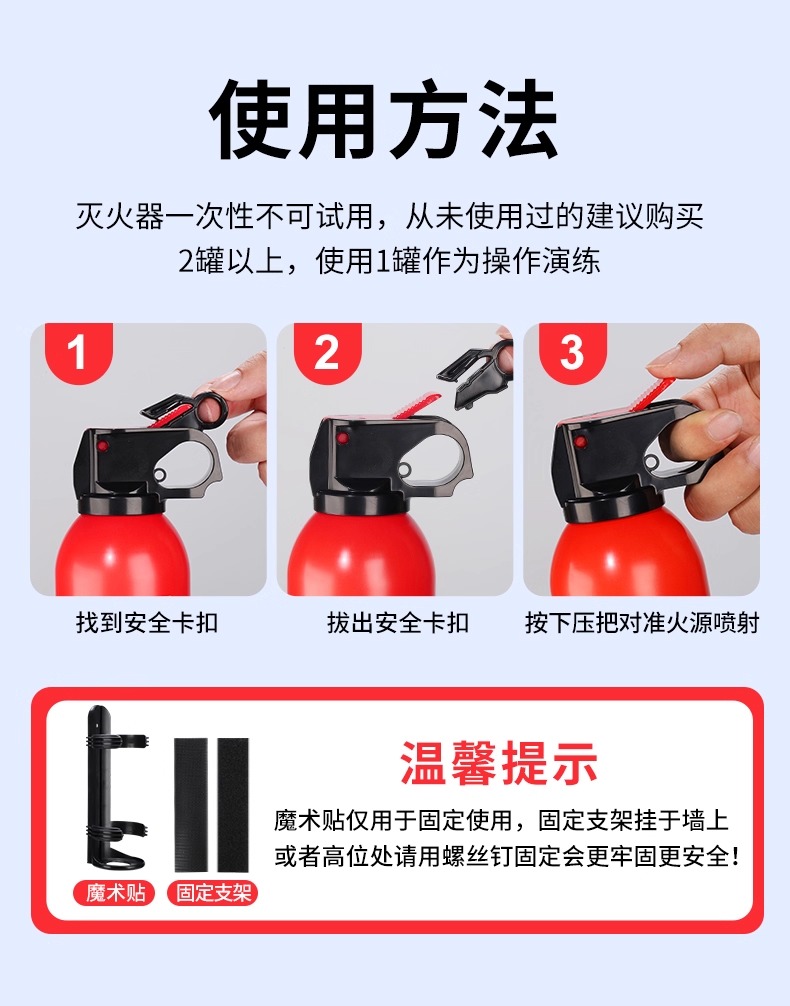 使用方法

灭火器一次性不可试用，从未使用过的建议购买2罐以上，使用1罐作为操作演练

1
找到安全卡扣

2
拔出安全卡扣

3
按下压把对准火源喷射

魔术贴
固定支架

温馨提示

魔术贴仅用于固定使用，固定支架挂于墙上或者高位处请用螺丝钉固定会更牢固更安全！