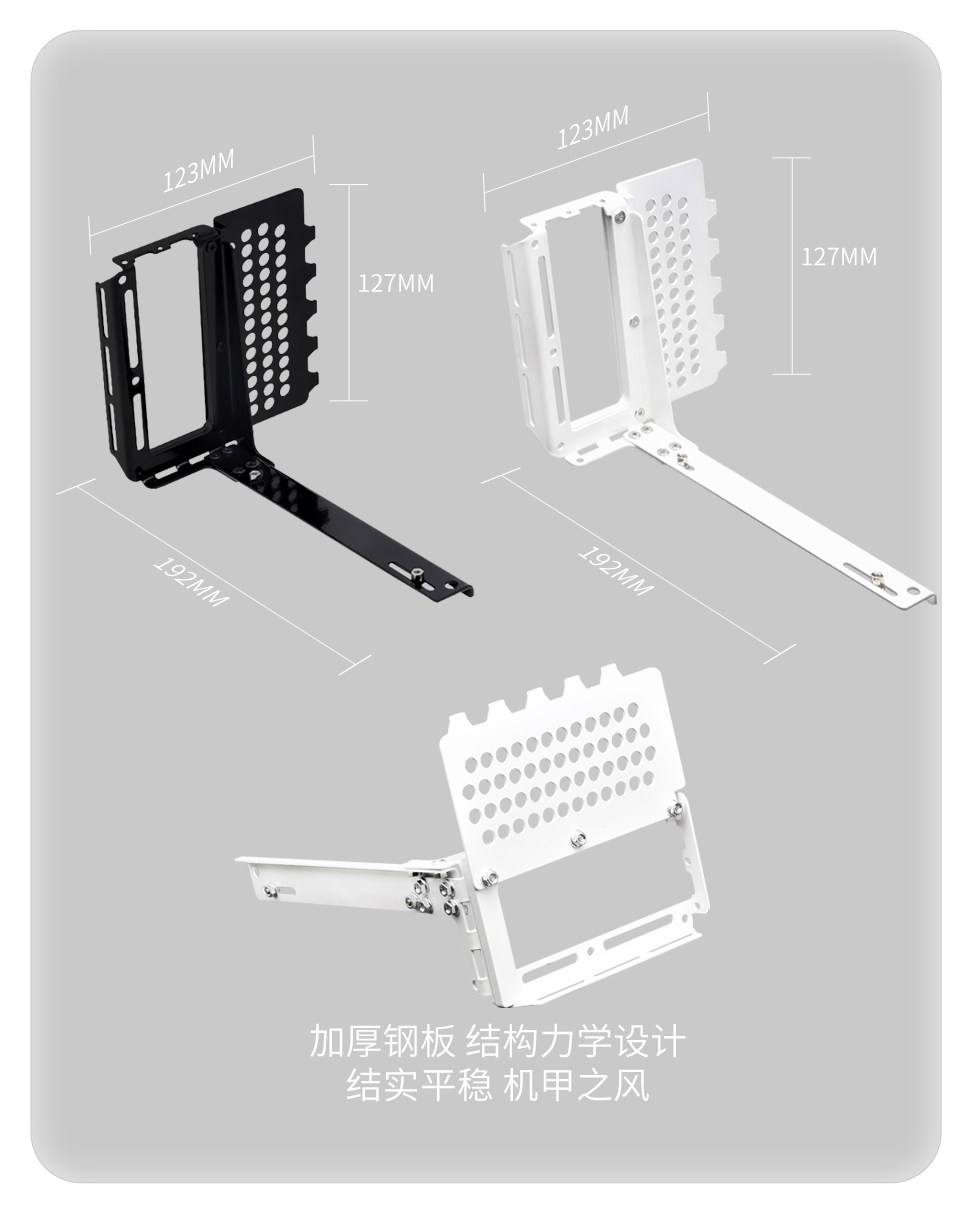 123MM

127MM

192MM

123MM

127MM

192MM

加厚钢板 结构力学设计
结实平稳 机甲之风