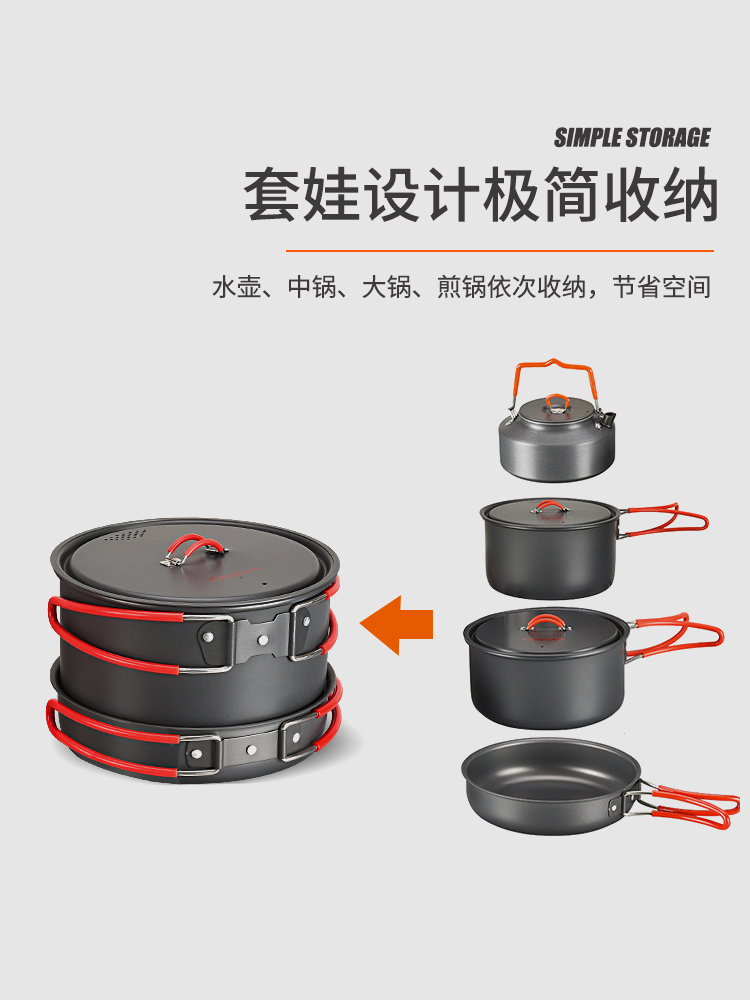 SIMPLE STORAGE

套娃设计极简收纳

水壶、中锅、大锅、煎锅依次收纳，节省空间