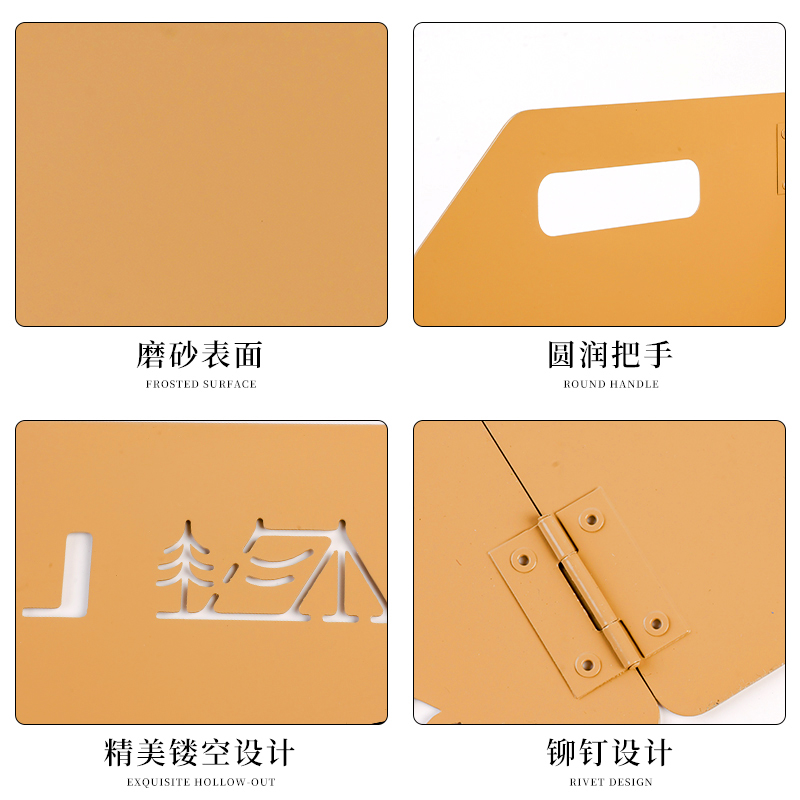 磨砂表面
FROSTED SURFACE

圆润把手
ROUND HANDLE

精美镂空设计
EXQUISITE HOLLOW-OUT

铆钉设计
RIVET DESIGN